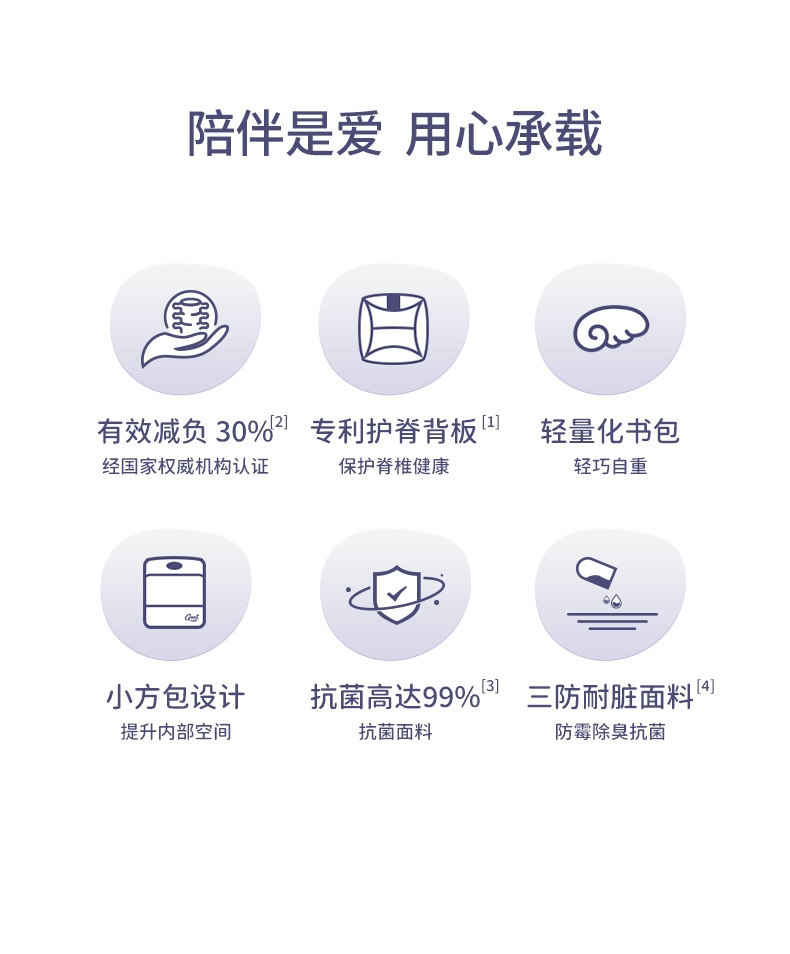 陪伴是爱 用心承载

有效减负 30%$^{[2]}$
经国家权威机构认证

专利护脊背板$^{[1]}$
保护脊椎健康

轻量化书包
轻巧自重

小方包设计
提升内部空间

抗菌高达99%$^{[3]}$
抗菌面料

三防耐脏面料$^{[4]}$
防霉除臭抗菌