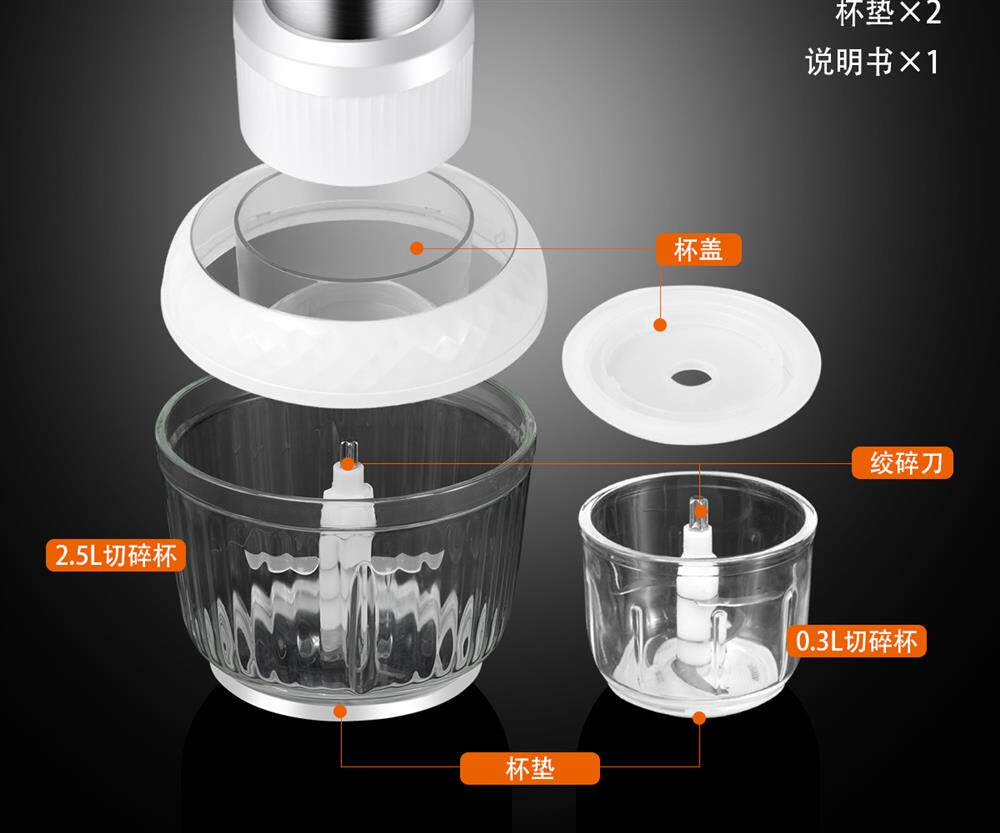 杯垫×2
说明书×1

杯盖

绞碎刀

2.5L切碎杯

0.3L切碎杯

杯垫