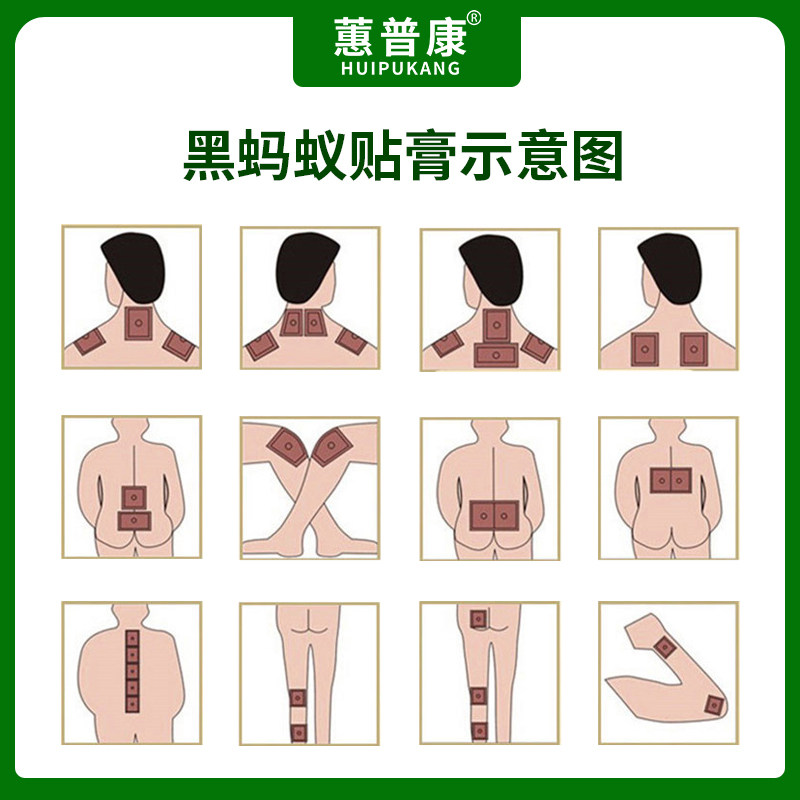 蕙普康®
HUIPUKANG

黑蚂蚁贴膏示意图