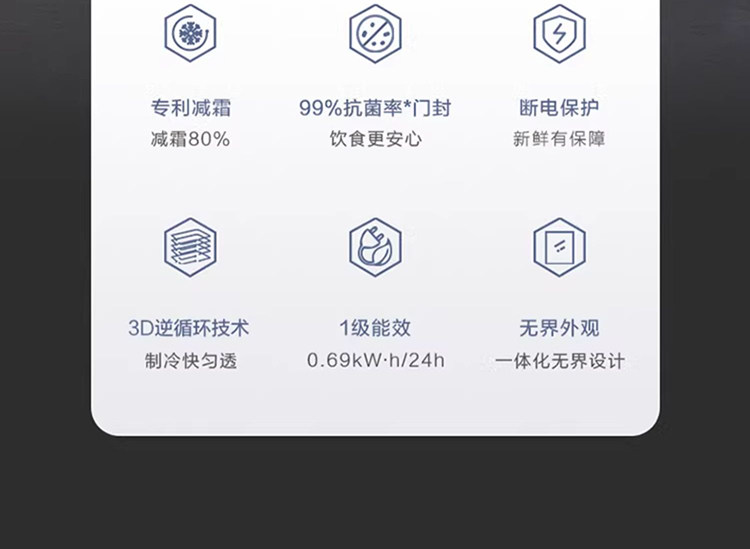 专利减霜
减霜80%

99%抗菌率*门封
饮食更安心

断电保护
新鲜有保障

3D逆循环技术
制冷快匀透

1级能效
0.69kW·h/24h

无界外观
一体化无界设计