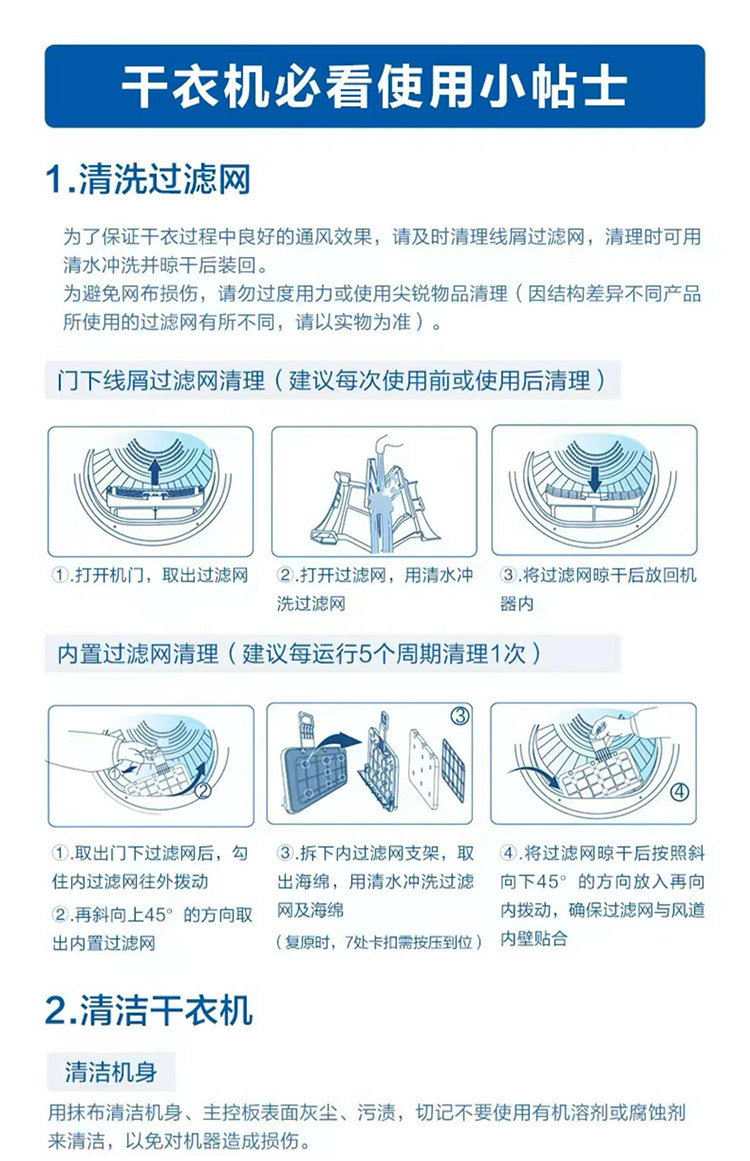 干衣机必看使用小帖士

1.清洗过滤网

为了保证干衣过程中良好的通风效果，请及时清理线屑过滤网，清理时可用清水冲洗并晾干后装回。
为避免网布损伤，请勿过度用力或使用尖锐物品清理（因结构差异不同产品所使用的过滤网有所不同，请以实物为准）。

门下线屑过滤网清理（建议每次使用前或使用后清理）

①.打开机门，取出过滤网

②.打开过滤网，用清水冲洗过滤网

③.将过滤网晾干后放回机器内

内置过滤网清理（建议每运行5个周期清理1次）

①
②
③
④

①.取出门下过滤网后，勾住内过滤网往外拨动
②.再斜向上45°的方向取出内置过滤网

③.拆下内过滤网支架，取出海绵，用清水冲洗过滤网及海绵
（复原时，7处卡扣需按压到位）

④.将过滤网晾干后按照斜向下45°的方向放入再向内拨动，确保过滤网与风道内壁贴合

2.清洁干衣机

清洁机身

用抹布清洁机身、主控板表面灰尘、污渍，切记不要使用有机溶剂或腐蚀剂来清洁，以免对机器造成损伤。