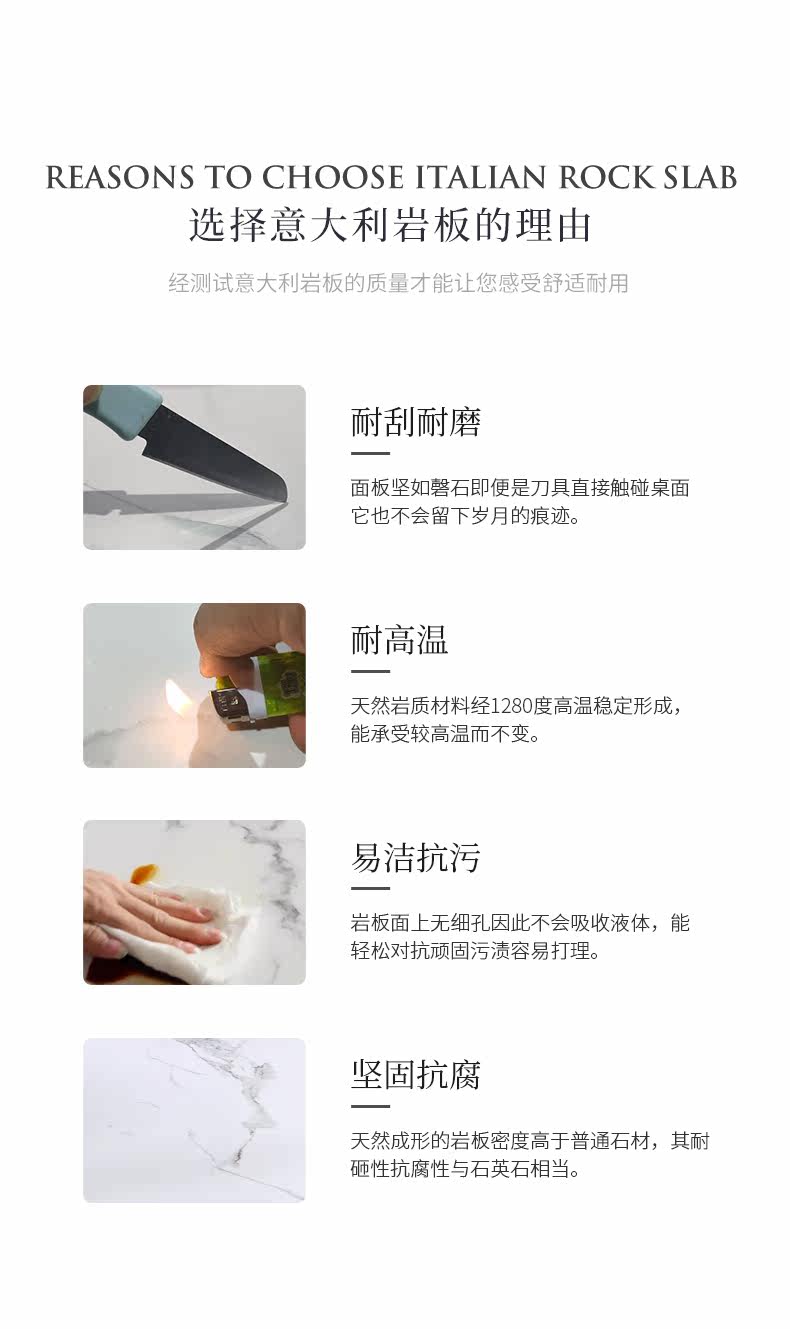 REASONS TO CHOOSE ITALIAN ROCK SLAB
选择意大利岩板的理由

经测试意大利岩板的质量才能让您感受舒适耐用

耐刮耐磨

面板坚如磐石即便是刀具直接触碰桌面它也不会留下岁月的痕迹。

耐高温

天然岩质材料经1280度高温稳定形成，能承受较高温而不变。

易洁抗污

岩板面上无细孔因此不会吸收液体，能轻松对抗顽固污渍容易打理。

坚固抗腐

天然成形的岩板密度高于普通石材，其耐砸性抗腐性与石英石相当。