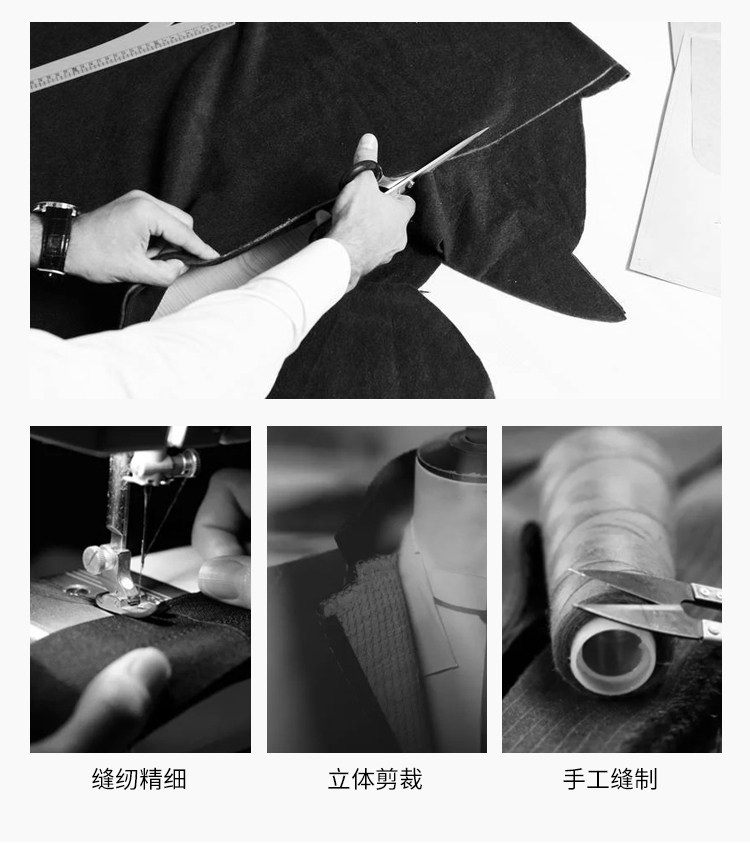 缝纫精细 立体剪裁 手工缝制