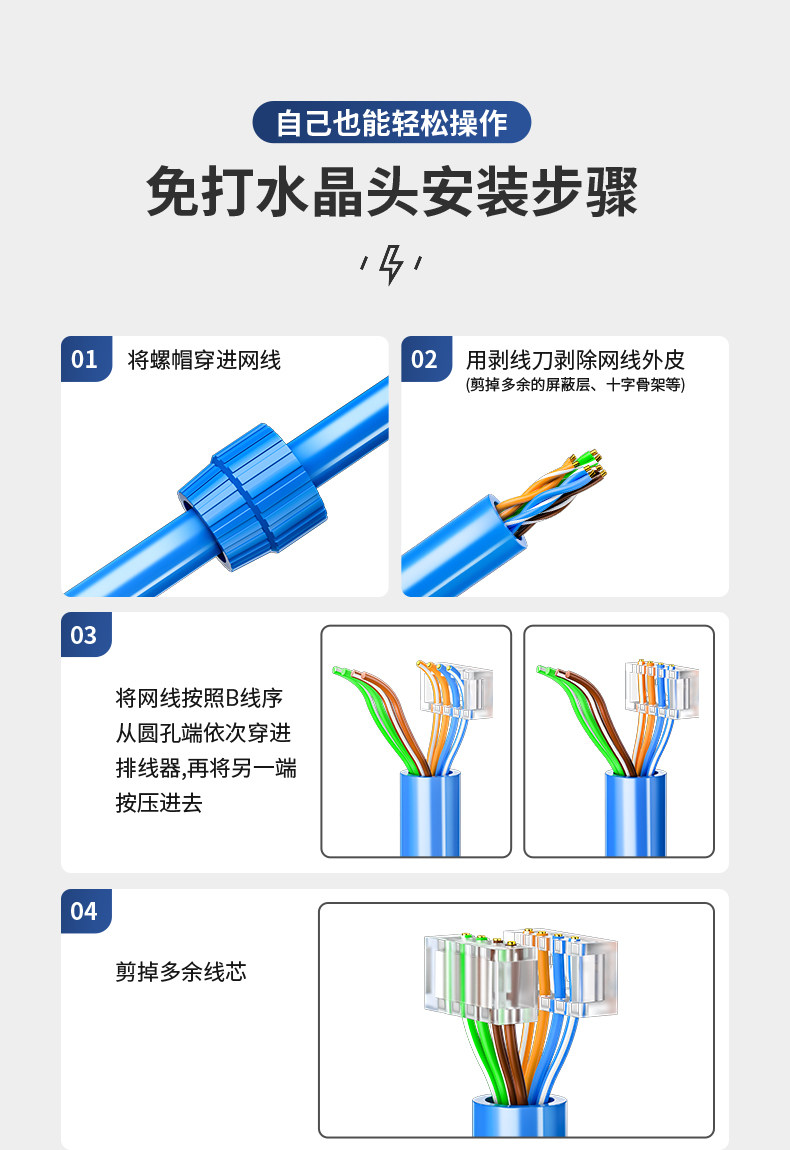 自己也能轻松操作

免打水晶头安装步骤

01 将螺帽穿进网线

02 用剥线刀剥除网线外皮
(剪掉多余的屏蔽层、十字骨架等)

03
将网线按照B线序从圆孔端依次穿进排线器,再将另一端按压进去

04
剪掉多余线芯