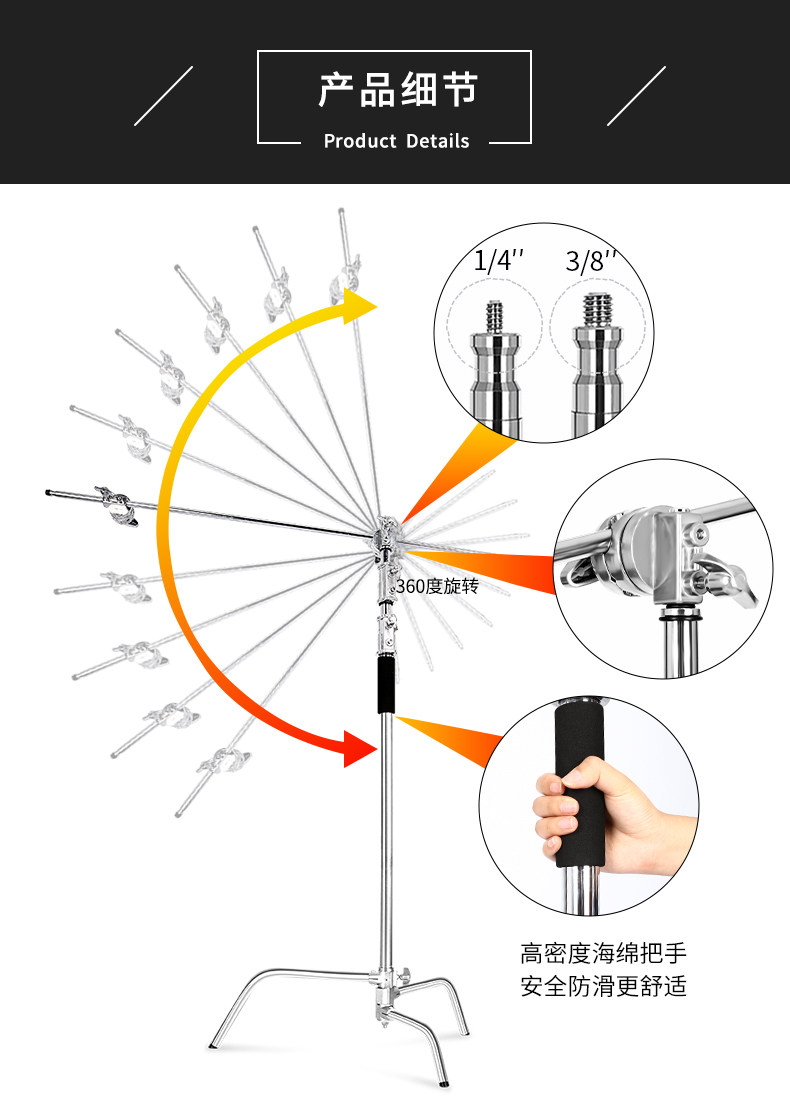 产品细节
Product Details

1/4''
3/8''

360度旋转

高密度海绵把手
安全防滑更舒适