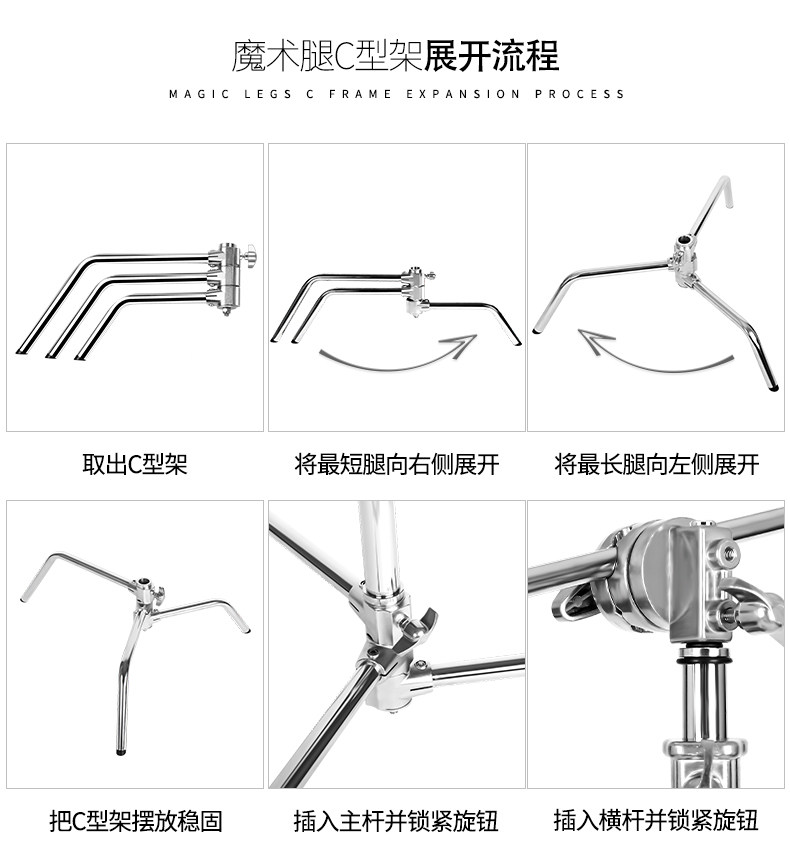 魔术腿C型架展开流程
MAGIC LEGS C FRAME EXPANSION PROCESS

取出C型架

将最短腿向右侧展开

将最长腿向左侧展开

把C型架摆放稳固

插入主杆并锁紧旋钮

插入横杆并锁紧旋钮