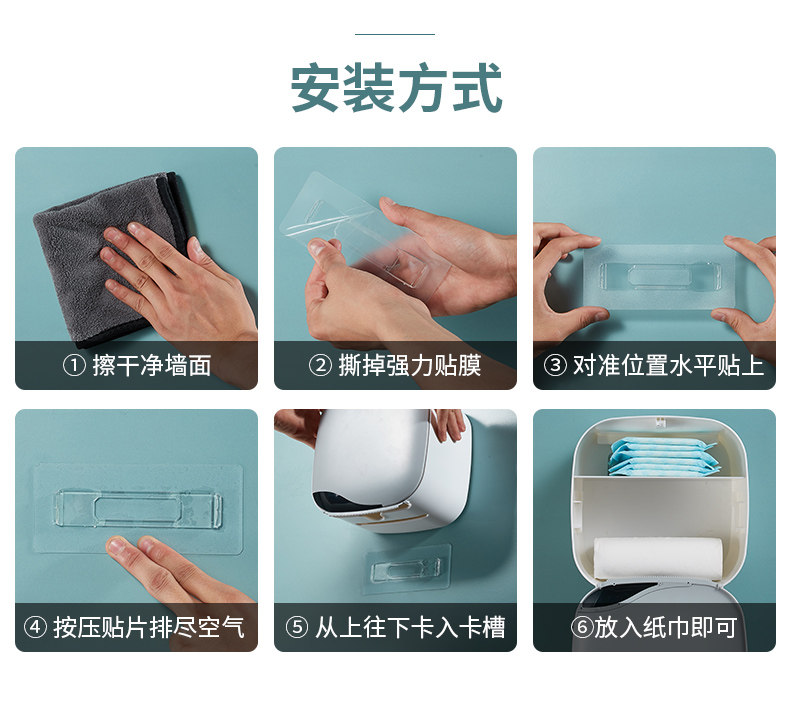 安装方式

① 擦干净墙面

② 撕掉强力贴膜

③ 对准位置水平贴上

④ 按压贴片排尽空气

⑤ 从上往下卡入卡槽

⑥放入纸巾即可