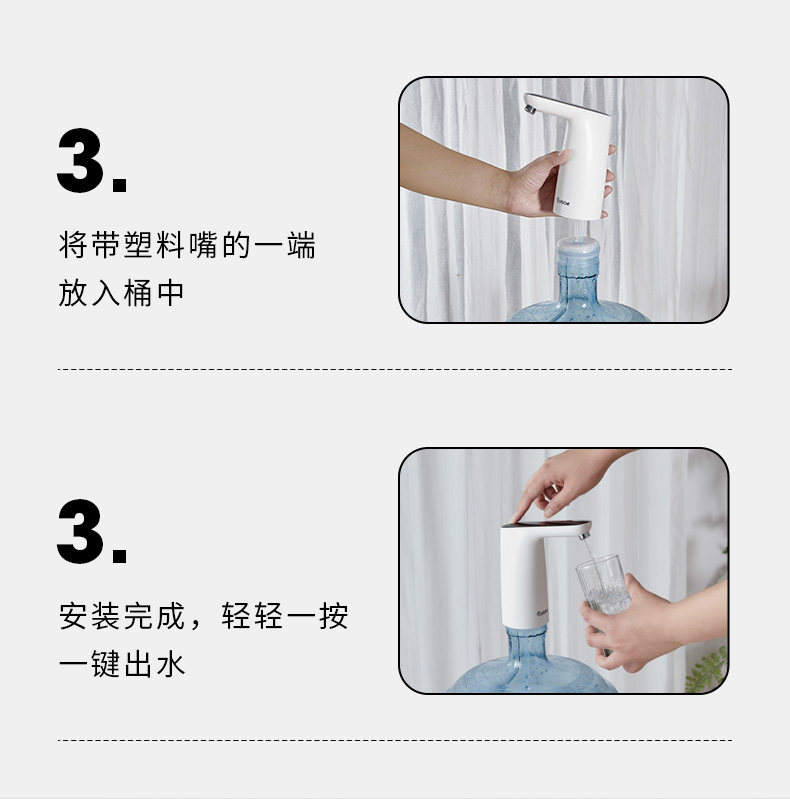 3.

将带塑料嘴的一端放入桶中

3.

安装完成，轻轻一按一键出水