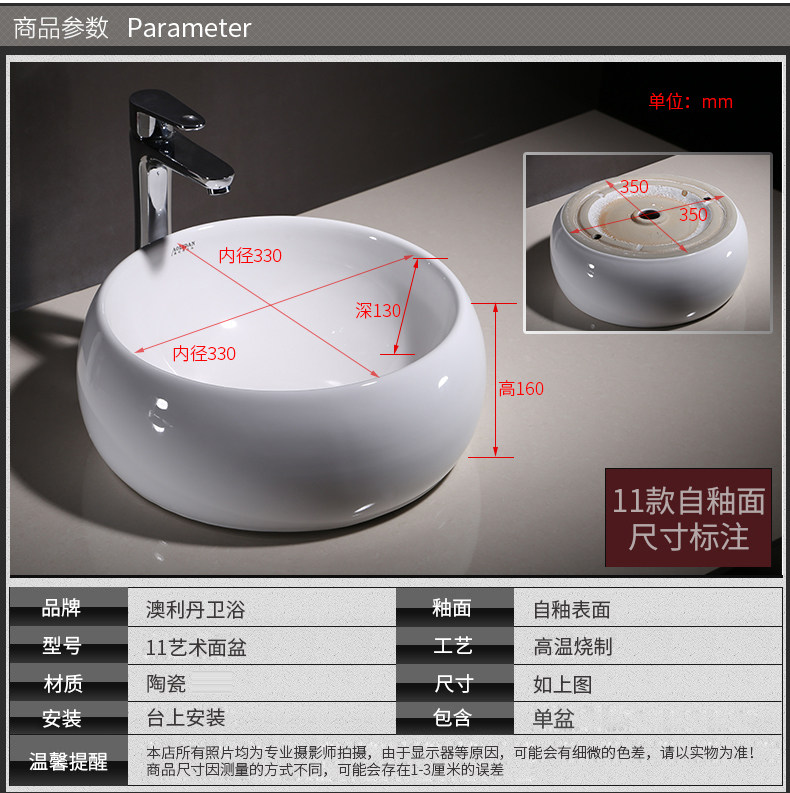 商品参数 Parameter

单位：mm

350

350

内径330

深130

内径330

高160

11款自釉面
尺寸标注

| 品牌 | 澳利丹卫浴 | 釉面 | 自釉表面 |
|---|---|---|---|
| 型号 | 11艺术面盆 | 工艺 | 高温烧制 |
| 材质 | 陶瓷 | 尺寸 | 如上图 |
| 安装 | 台上安装 | 包含 | 单盆 |

温馨提醒

本店所有照片均为专业摄影师拍摄，由于显示器等原因，可能会有细微的色差，请以实物为准！商品尺寸因测量的方式不同，可能会存在1-3厘米的误差