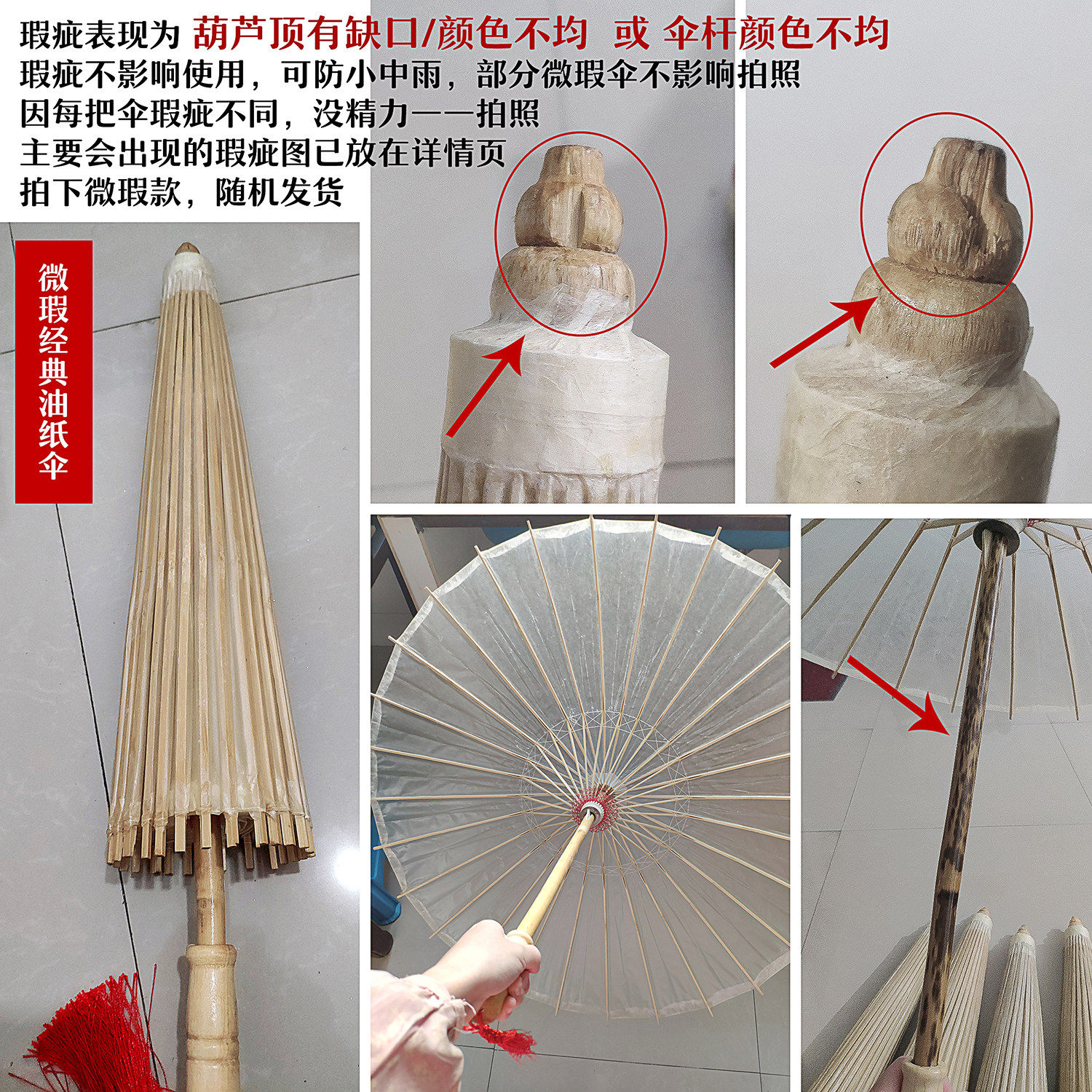 瑕疵表现为 葫芦顶有缺口/颜色不均 或 伞杆颜色不均
瑕疵不影响使用，可防小中雨，部分微瑕伞不影响拍照
因每把伞瑕疵不同，没精力一一拍照
主要会出现的瑕疵图已放在详情页
拍下微瑕款，随机发货

微瑕经典油纸伞