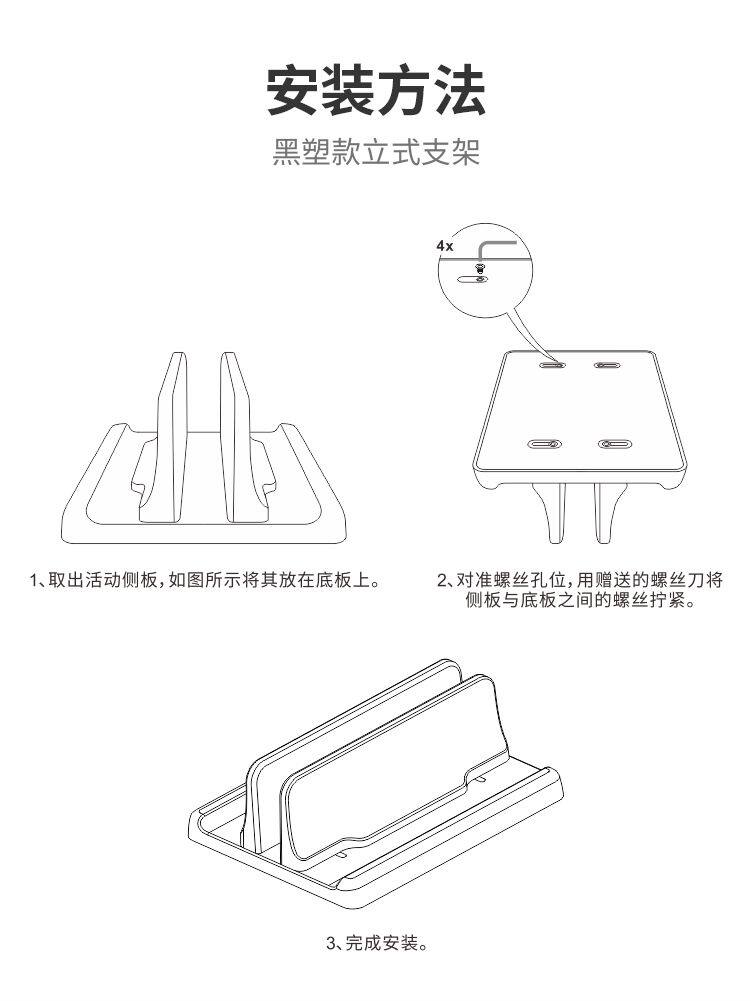 安装方法

黑塑款立式支架

4x

1、取出活动侧板，如图所示将其放在底板上。

2、对准螺丝孔位，用赠送的螺丝刀将侧板与底板之间的螺丝拧紧。

3、完成安装。