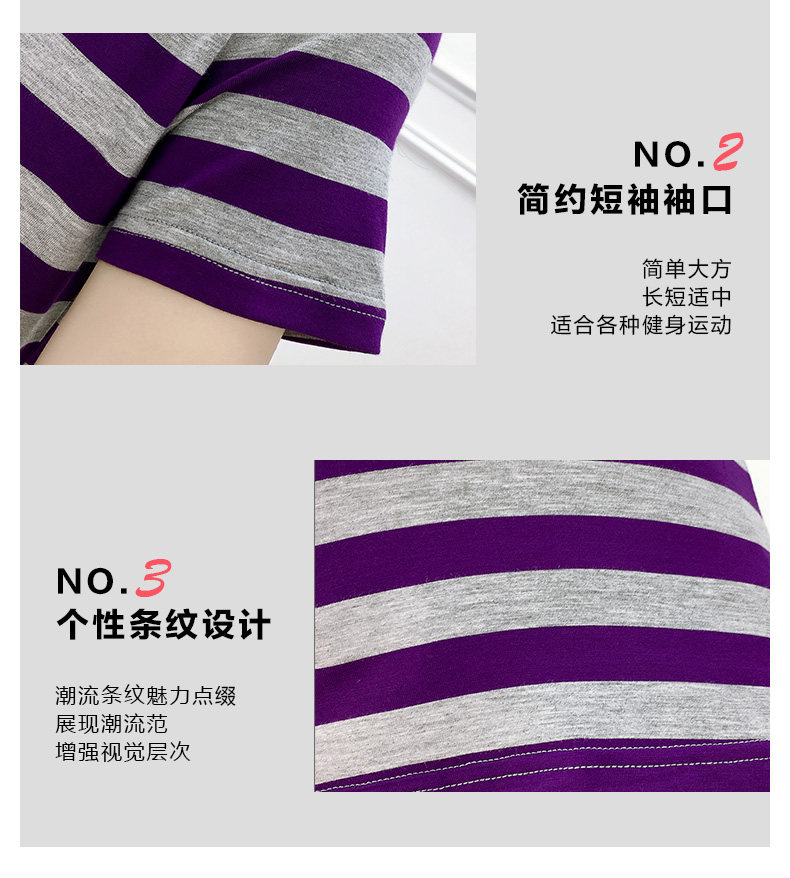 NO.2
简约短袖袖口

简单大方
长短适中
适合各种健身运动

NO.3
个性条纹设计

潮流条纹魅力点缀
展现潮流范
增强视觉层次