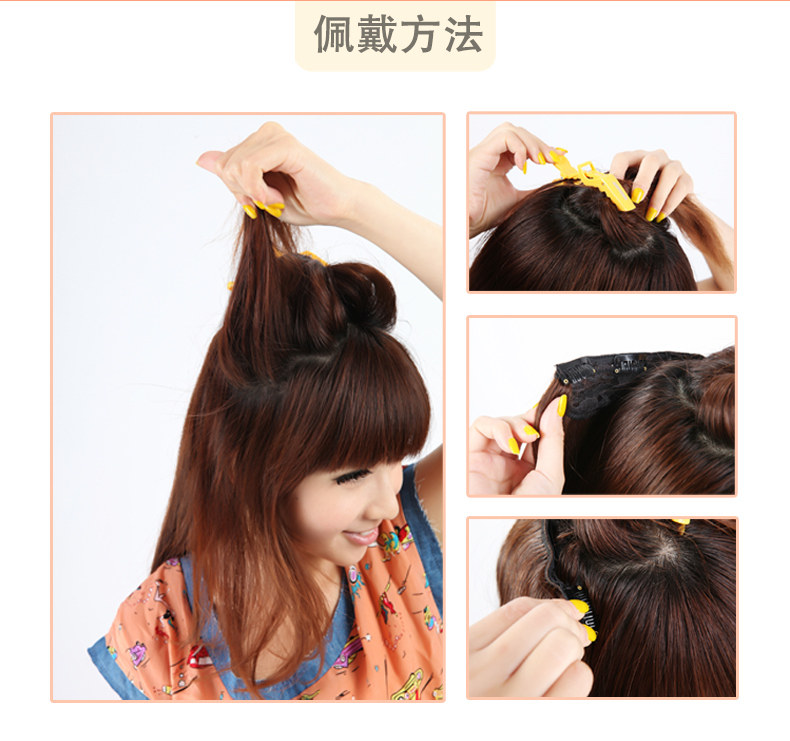 佩戴方法