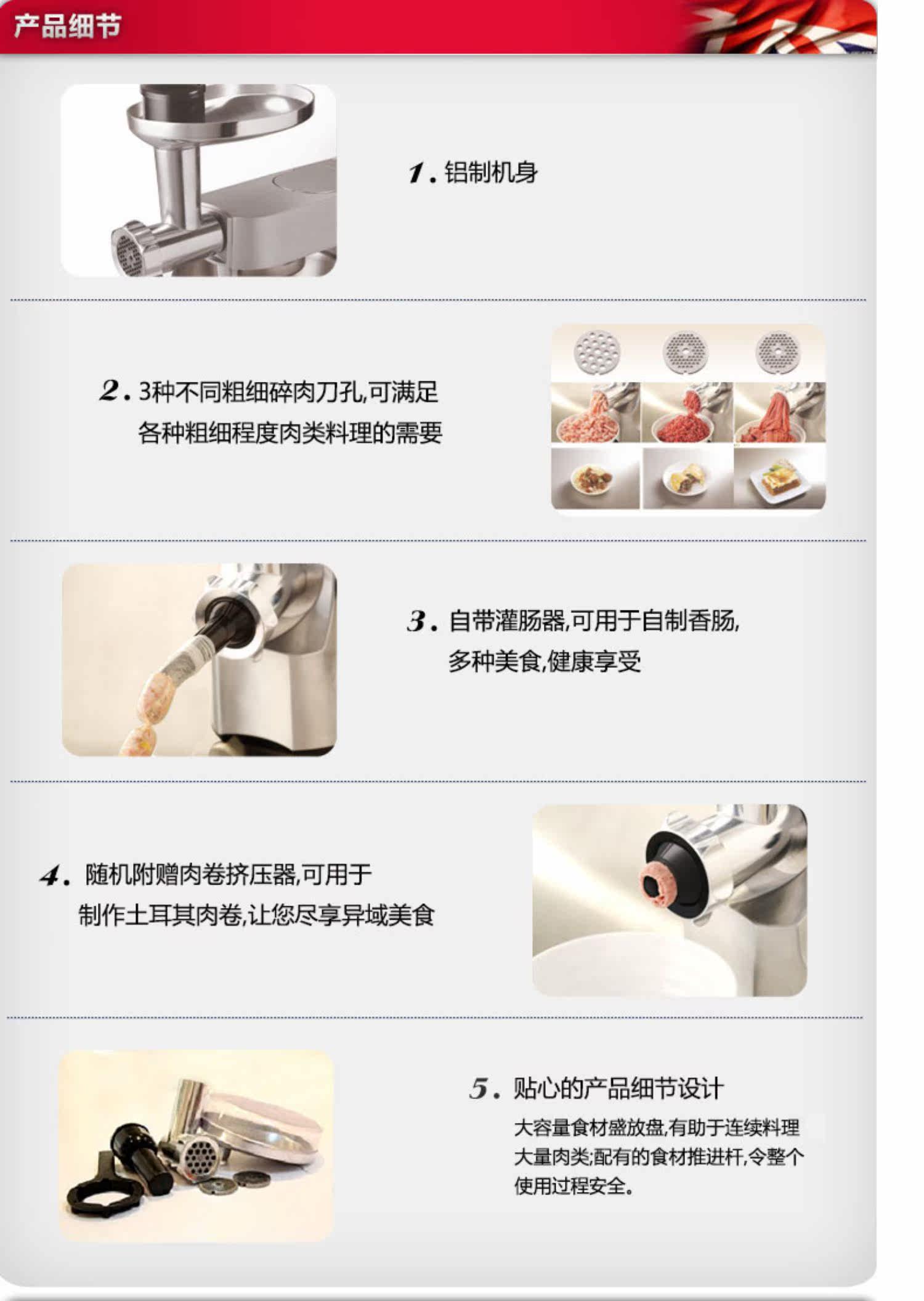 产品细节

1. 铝制机身

2. 3种不同粗细碎肉刀孔,可满足各种粗细程度肉类料理的需要

3. 自带灌肠器,可用于自制香肠,多种美食,健康享受

4. 随机附赠肉卷挤压器,可用于制作土耳其肉卷,让您尽享异域美食

5. 贴心的产品细节设计

大容量食材盛放盘,有助于连续料理大量肉类;配有的食材推进杆,令整个使用过程安全。