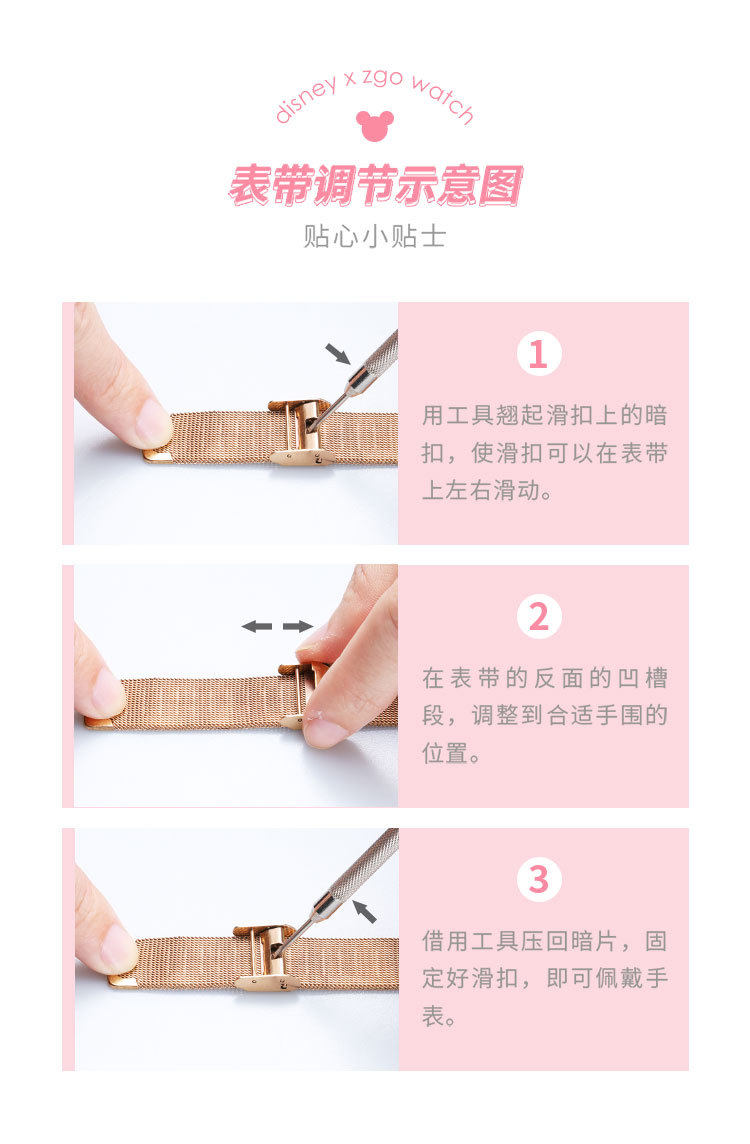 disney x zgo watch

表带调节示意图
贴心小贴士

1
用工具翘起滑扣上的暗扣，使滑扣可以在表带上左右滑动。

2
在表带的反面的凹槽段，调整到合适手围的位置。

3
借用工具压回暗片，固定好滑扣，即可佩戴手表。