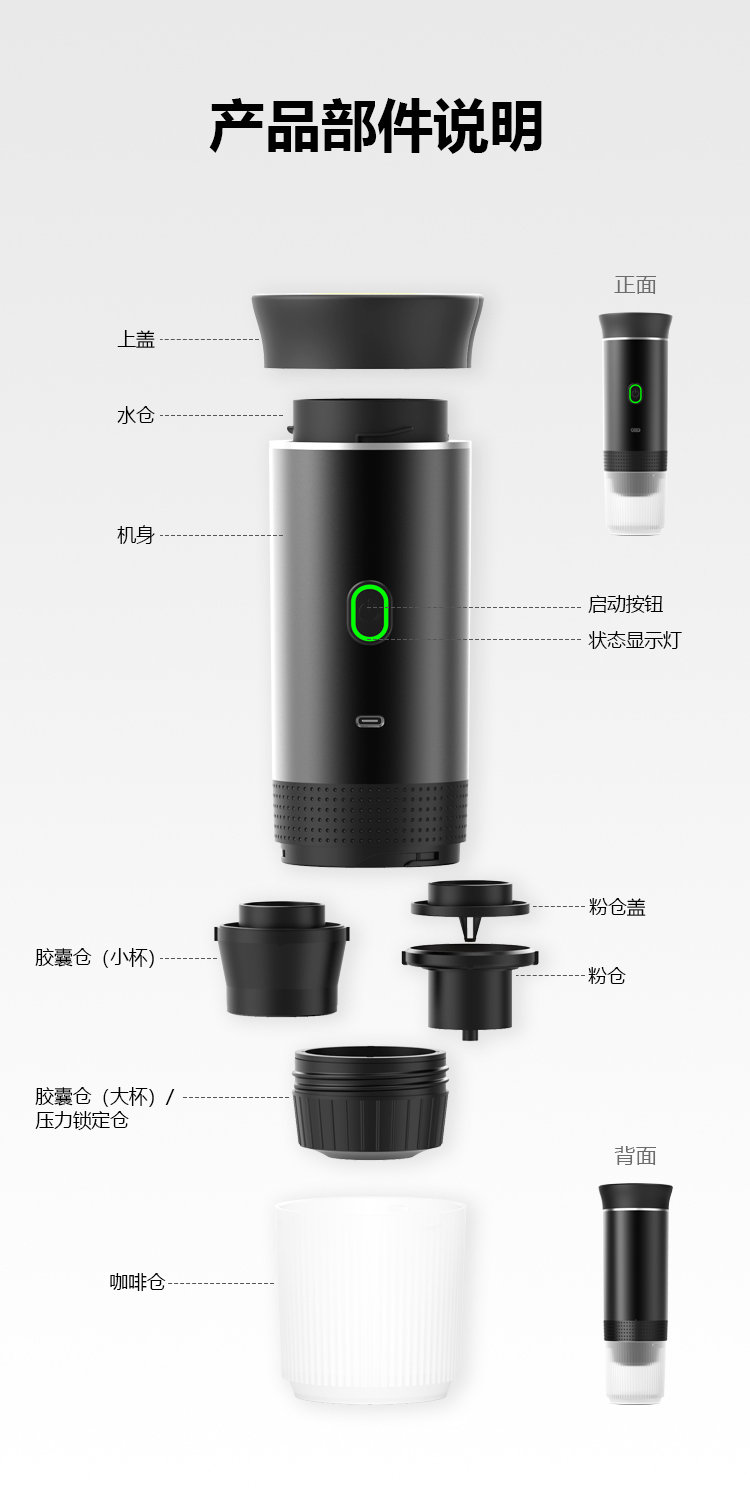 产品部件说明

正面

上盖

水仓

机身

启动按钮

状态显示灯

粉仓盖

胶囊仓（小杯）

粉仓

胶囊仓（大杯）/
压力锁定仓

背面

咖啡仓