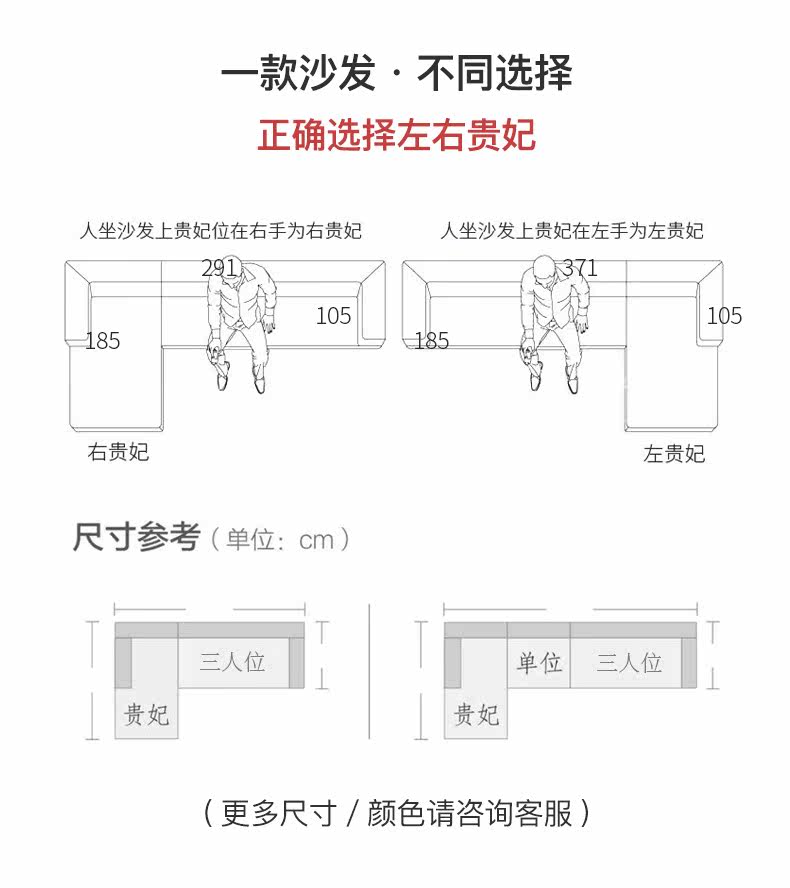 一款沙发 · 不同选择

正确选择左右贵妃

人坐沙发上贵妃位在右手为右贵妃

291

105

185

右贵妃

人坐沙发上贵妃在左手为左贵妃

371

105

185

左贵妃

尺寸参考（单位：cm）

三人位

贵妃

单位

三人位

贵妃

（更多尺寸 / 颜色请咨询客服）