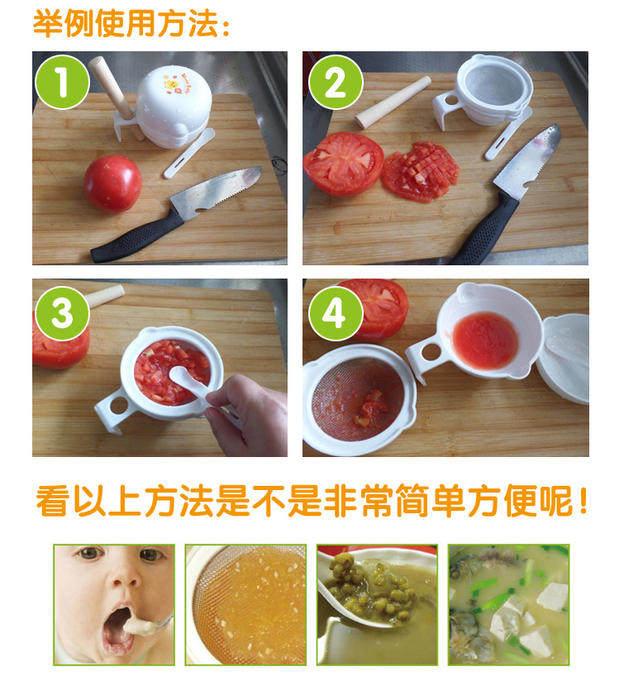 举例使用方法:

1

2

3

4

看以上方法是不是非常简单方便呢!