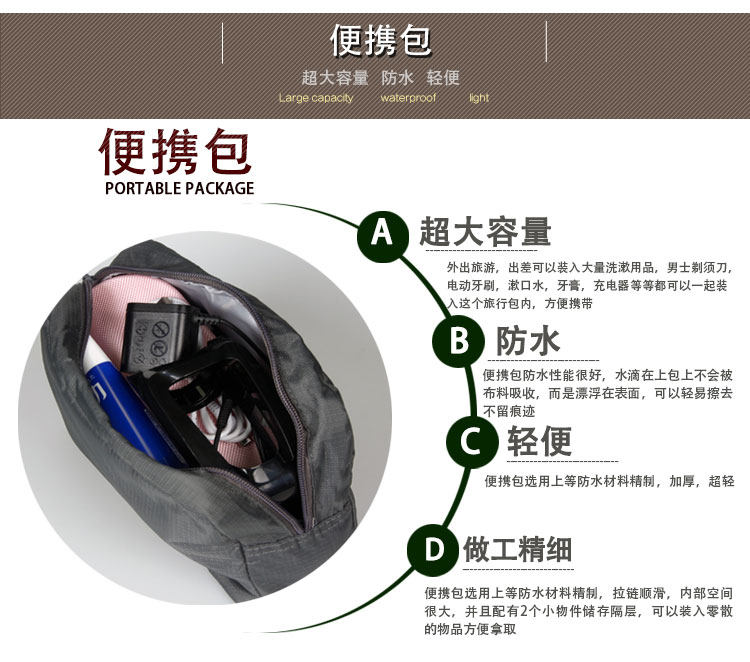 便携包
超大容量 防水 轻便
Large capacity waterproof light

便携包
PORTABLE PACKAGE

A 超大容量
外出旅游，出差可以装入大量洗漱用品，男士剃须刀，电动牙刷，漱口水，牙膏，充电器等等都可以一起装入这个旅行包内，方便携带

B 防水
便携包防水性能很好，水滴在上包上不会被布料吸收，而是漂浮在表面，可以轻易擦去不留痕迹

C 轻便
便携包选用上等防水材料精制，加厚，超轻

D 做工精细
便携包选用上等防水材料精制，拉链顺滑，内部空间很大，并且配有2个小物件储存隔层，可以装入零散的物品方便拿取