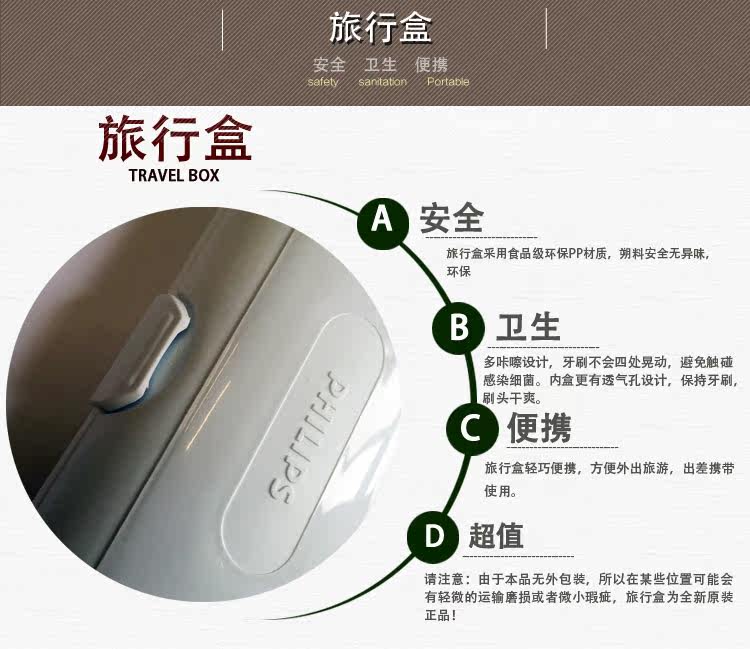 旅行盒

安全 卫生 便携
safety sanitation Portable

旅行盒
TRAVEL BOX

PHILIPS

A 安全

旅行盒采用食品级环保PP材质，朔料安全无异味，环保

B 卫生

多咔嚓设计，牙刷不会四处晃动，避免触碰感染细菌。内盒更有透气孔设计，保持牙刷，刷头干爽。

C 便携

旅行盒轻巧便携，方便外出旅游，出差携带使用。

D 超值

请注意：由于本品无外包装，所以在某些位置可能会有轻微的运输磨损或者微小瑕疵，旅行盒为全新原装正品！