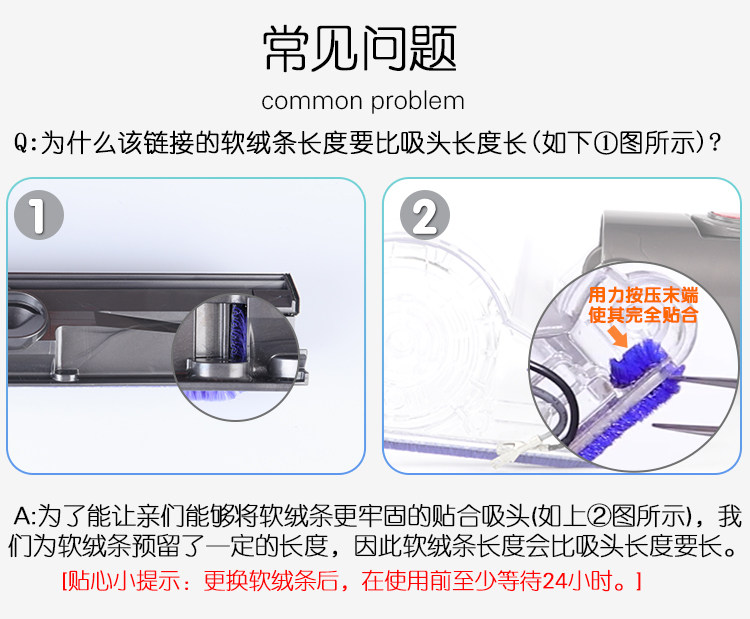 常见问题

common problem

Q:为什么该链接的软绒条长度要比吸头长度长(如下①图所示)?

1

2

用力按压末端
使其完全贴合

A:为了能让亲们能够将软绒条更牢固的贴合吸头(如上②图所示)，我们为软绒条预留了一定的长度，因此软绒条长度会比吸头长度要长。

[贴心小提示：更换软绒条后，在使用前至少等待24小时。]