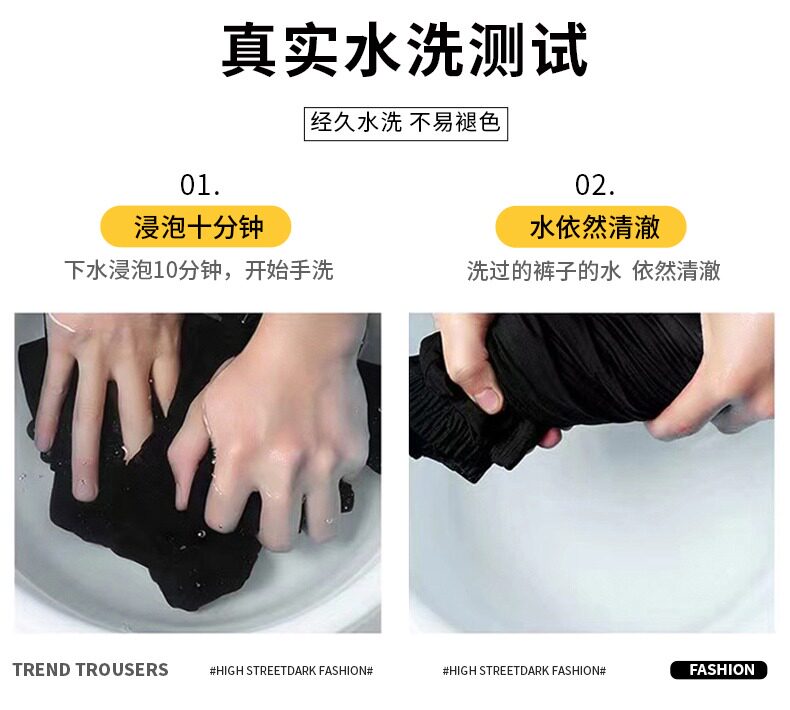 真实水洗测试

经久水洗 不易褪色

01.

浸泡十分钟

下水浸泡10分钟，开始手洗

02.

水依然清澈

洗过的裤子的水 依然清澈

TREND TROUSERS

#HIGH STREETDARK FASHION#

#HIGH STREETDARK FASHION#

FASHION