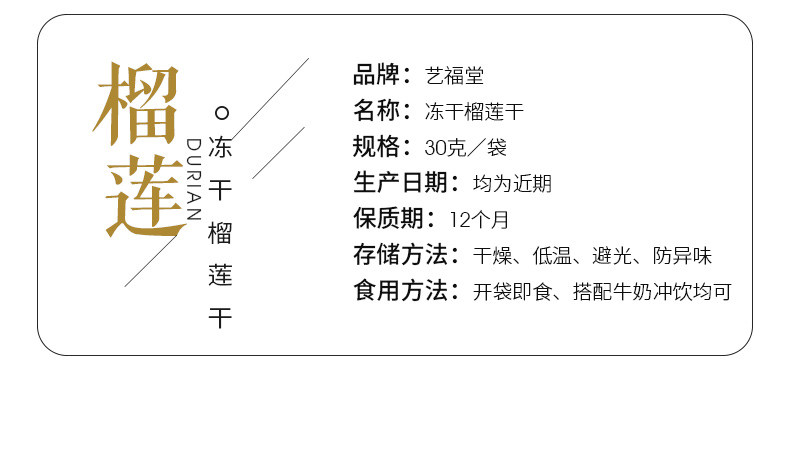 榴莲

DURIAN

冻干榴莲干

品牌：艺福堂
名称：冻干榴莲干
规格：30克／袋
生产日期：均为近期
保质期：12个月
存储方法：干燥、低温、避光、防异味
食用方法：开袋即食、搭配牛奶冲饮均可