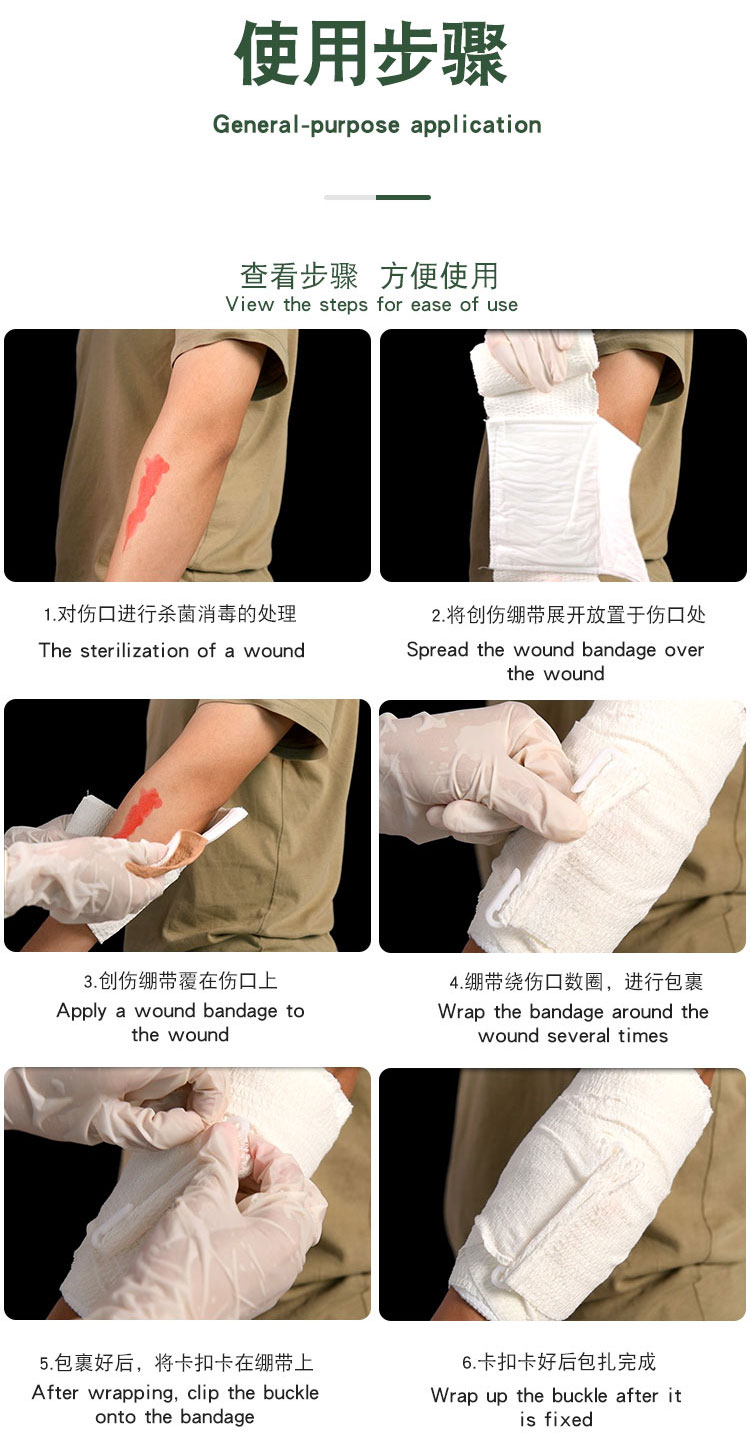 使用步骤
General-purpose application

查看步骤 方便使用
View the steps for ease of use

1.对伤口进行杀菌消毒的处理
The sterilization of a wound

2.将创伤绷带展开放置于伤口处
Spread the wound bandage over the wound

3.创伤绷带覆在伤口上
Apply a wound bandage to the wound

4.绷带绕伤口数圈，进行包裹
Wrap the bandage around the wound several times

5.包裹好后，将卡扣卡在绷带上
After wrapping, clip the buckle onto the bandage

6.卡扣卡好后包扎完成
Wrap up the buckle after it is fixed