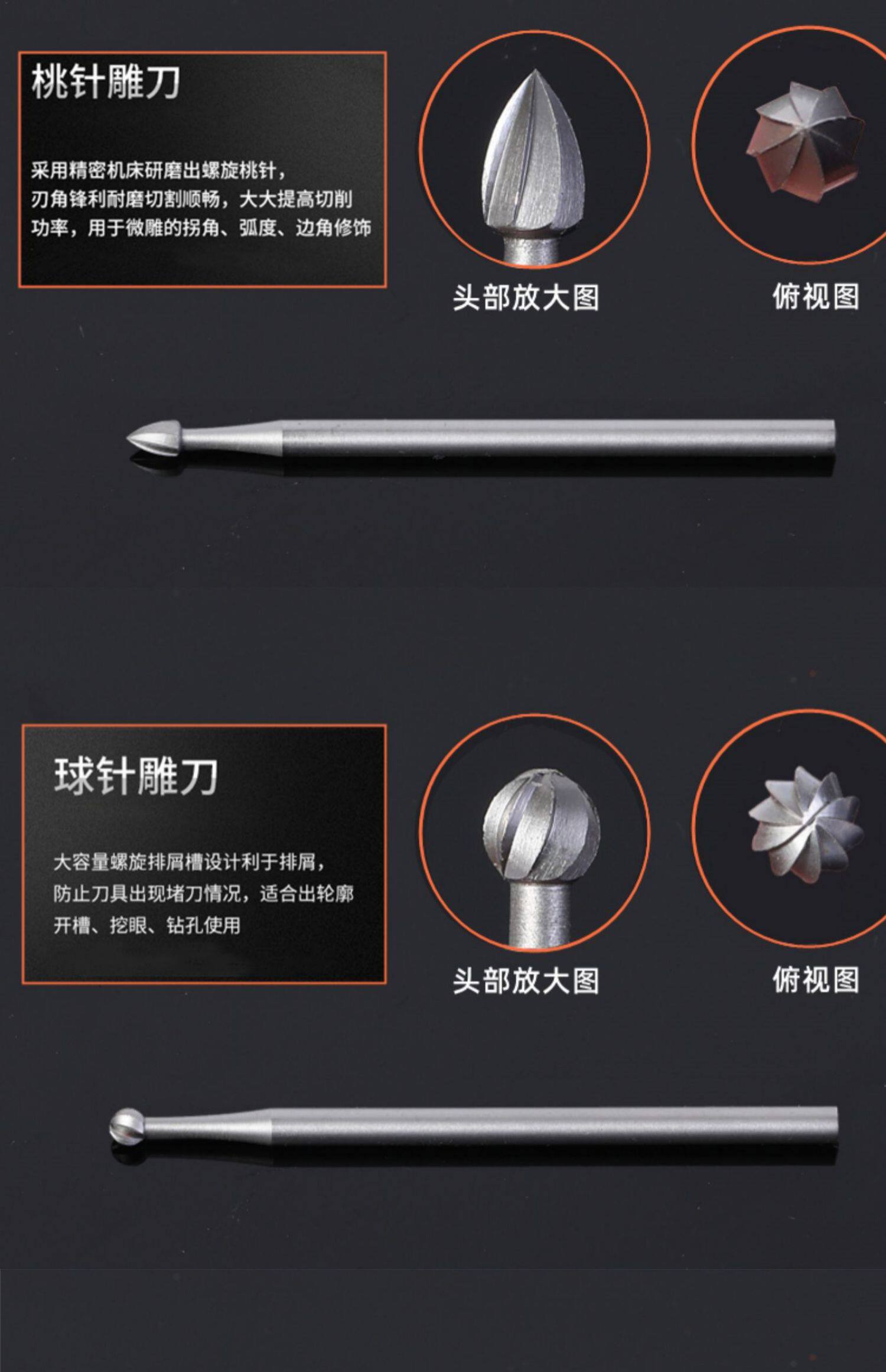 桃针雕刀

采用精密机床研磨出螺旋桃针，刃角锋利耐磨切割顺畅，大大提高切削功率，用于微雕的拐角、弧度、边角修饰

头部放大图

俯视图

球针雕刀

大容量螺旋排屑槽设计利于排屑，防止刀具出现堵刀情况，适合出轮廓开槽、挖眼、钻孔使用

头部放大图

俯视图