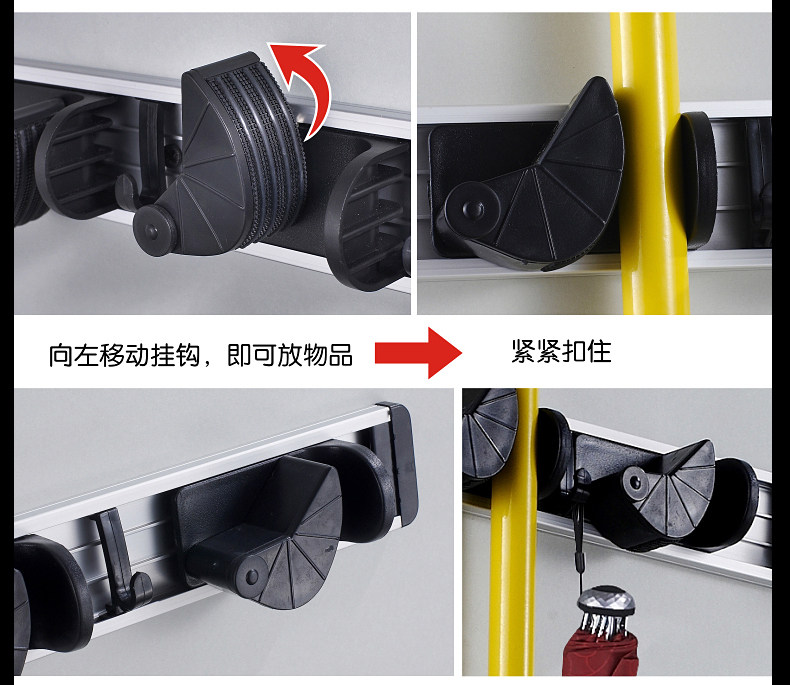 向左移动挂钩，即可放物品

紧紧扣住