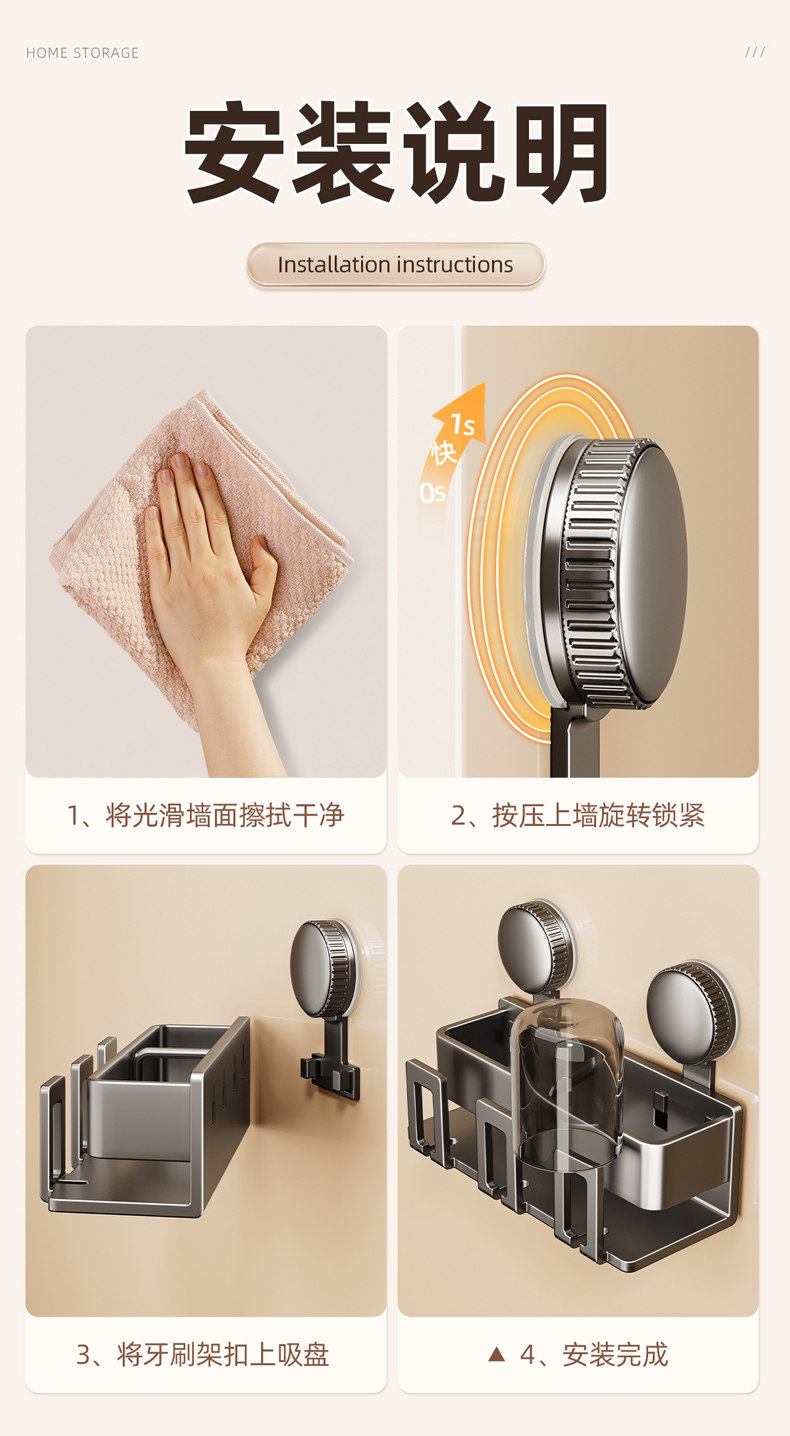 HOME STORAGE

///

安装说明

Installation instructions

1s
快
0s

1、将光滑墙面擦拭干净

2、按压上墙旋转锁紧

3、将牙刷架扣上吸盘

▲ 4、安装完成