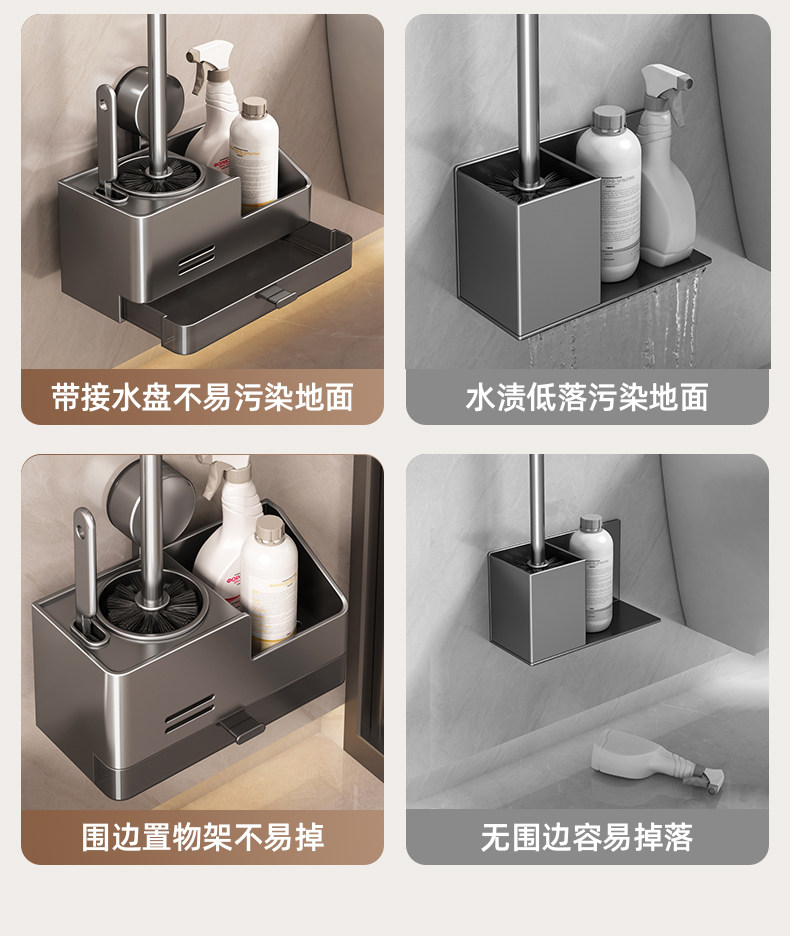 带接水盘不易污染地面

水渍低落污染地面

围边置物架不易掉

无围边容易掉落