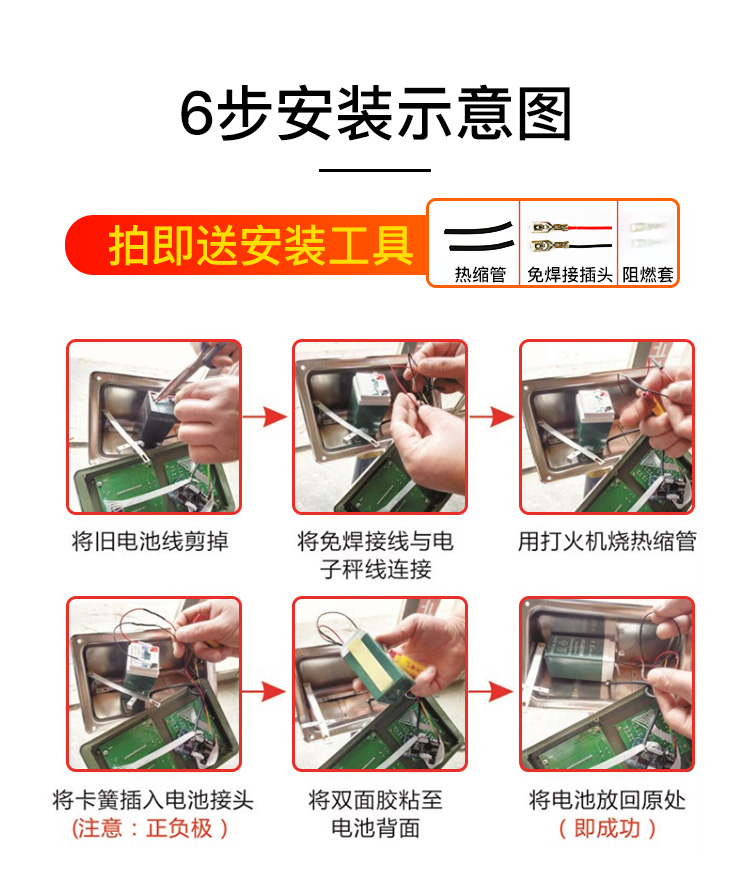 6步安装示意图

拍即送安装工具

热缩管

免焊接插头

阻燃套

将旧电池线剪掉

将免焊接线与电子秤线连接

用打火机烧热缩管

将卡簧插入电池接头
(注意：正负极)

将双面胶粘至电池背面

将电池放回原处
(即成功)