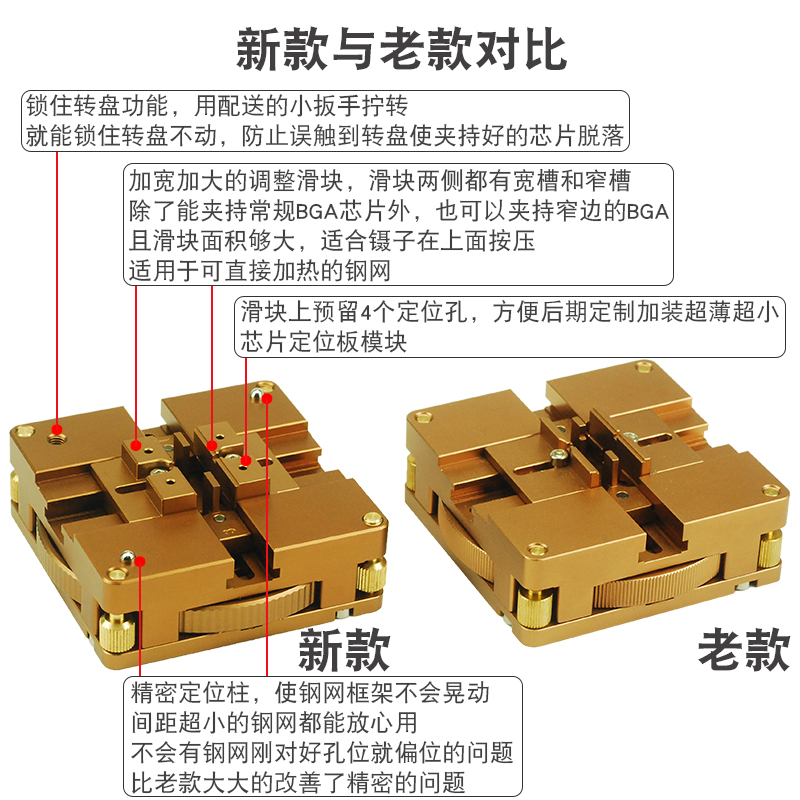 新款与老款对比

锁住转盘功能，用配送的小扳手拧转
就能锁住转盘不动，防止误触到转盘使夹持好的芯片脱落

加宽加大的调整滑块，滑块两侧都有宽槽和窄槽
除了能夹持常规BGA芯片外，也可以夹持窄边的BGA
且滑块面积够大，适合镊子在上面按压
适用于可直接加热的钢网

滑块上预留4个定位孔，方便后期定制加装超薄超小芯片定位板模块

新款

老款

精密定位柱，使钢网框架不会晃动
间距超小的钢网都能放心用
不会有钢网刚对好孔位就偏位的问题
比老款大大的改善了精密的问题