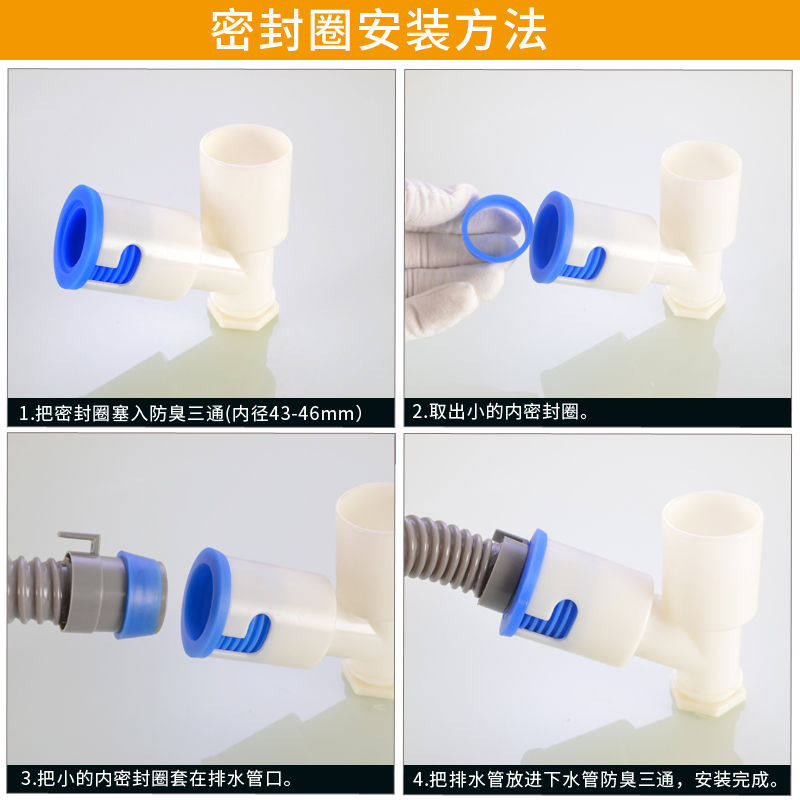 密封圈安装方法

1.把密封圈塞入防臭三通(内径43-46mm)

2.取出小的内密封圈。

3.把小的内密封圈套在排水管口。

4.把排水管放进下水管防臭三通，安装完成。