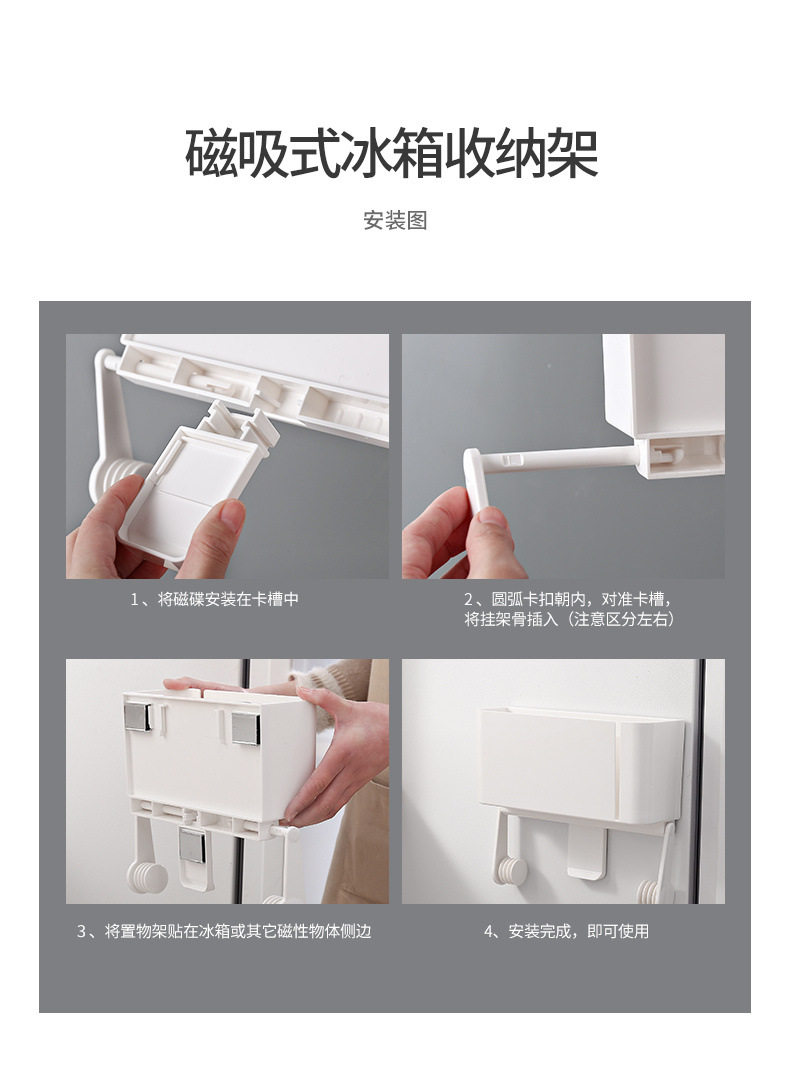 磁吸式冰箱收纳架

安装图

1、将磁碟安装在卡槽中

2、圆弧卡扣朝内，对准卡槽，将挂架骨插入（注意区分左右）

3、将置物架贴在冰箱或其它磁性物体侧边

4、安装完成，即可使用