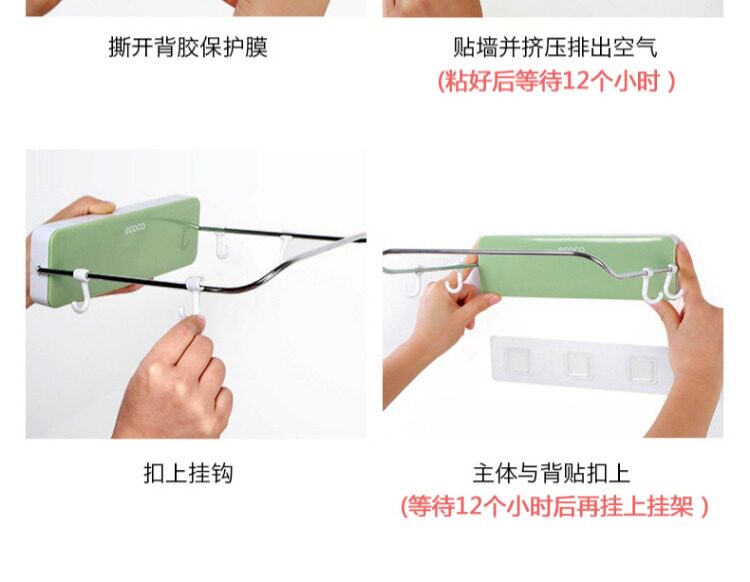 撕开背胶保护膜

贴墙并挤压排出空气
(粘好后等待12个小时 )

ecoco

ecoco

扣上挂钩

主体与背贴扣上
(等待12个小时后再挂上挂架 )