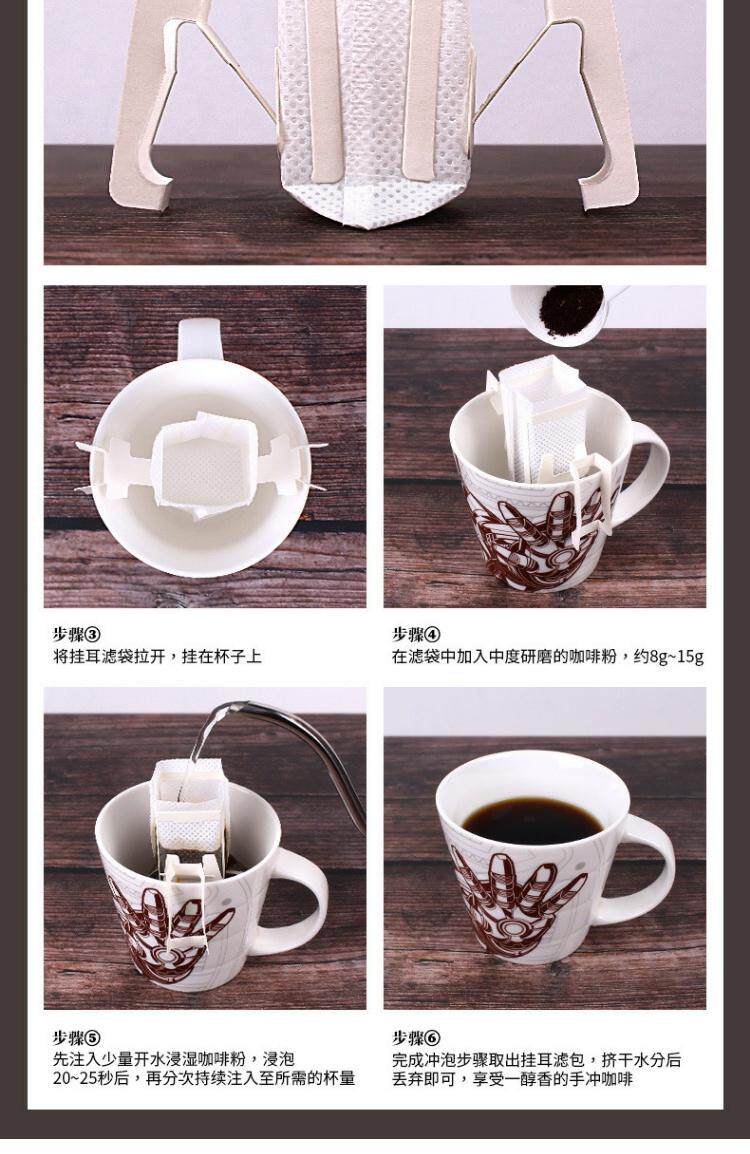 步骤③
将挂耳滤袋拉开，挂在杯子上

步骤④
在滤袋中加入中度研磨的咖啡粉，约8g~15g

步骤⑤
先注入少量开水浸湿咖啡粉，浸泡20~25秒后，再分次持续注入至所需的杯量

步骤⑥
完成冲泡步骤取出挂耳滤包，挤干水分后丢弃即可，享受一醇香的手冲咖啡