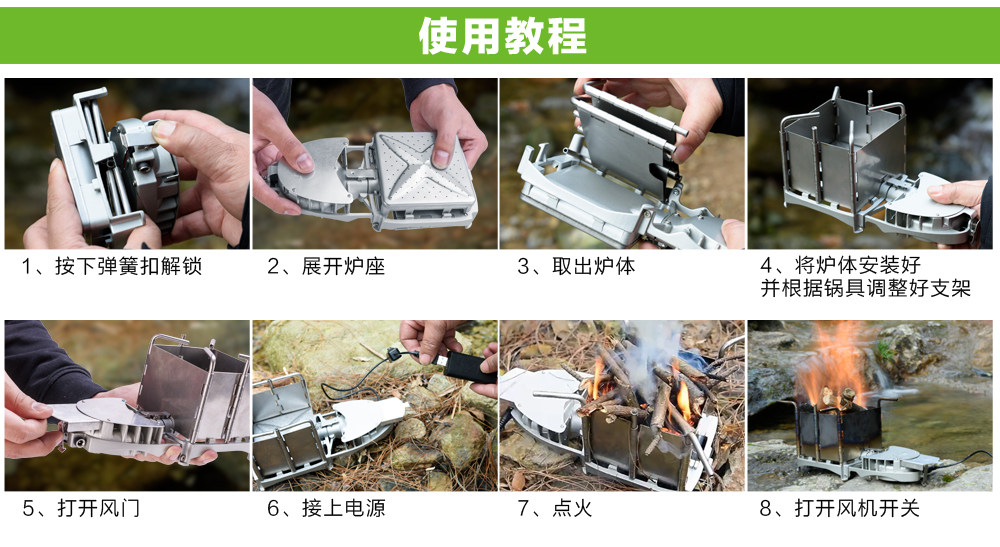 使用教程

1、按下弹簧扣解锁

2、展开炉座

3、取出炉体

4、将炉体安装好并根据锅具调整好支架

5、打开风门

6、接上电源

7、点火

8、打开风机开关