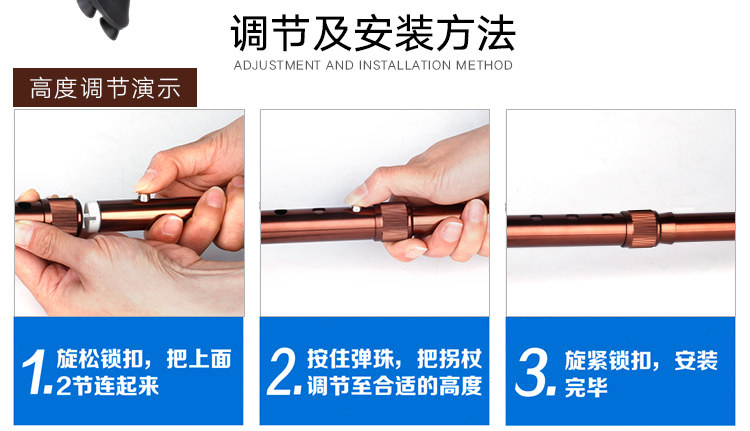 调节及安装方法
ADJUSTMENT AND INSTALLATION METHOD

高度调节演示

1. 旋松锁扣，把上面2节连起来

2. 按住弹珠，把拐杖调节至合适的高度

3. 旋紧锁扣，安装完毕