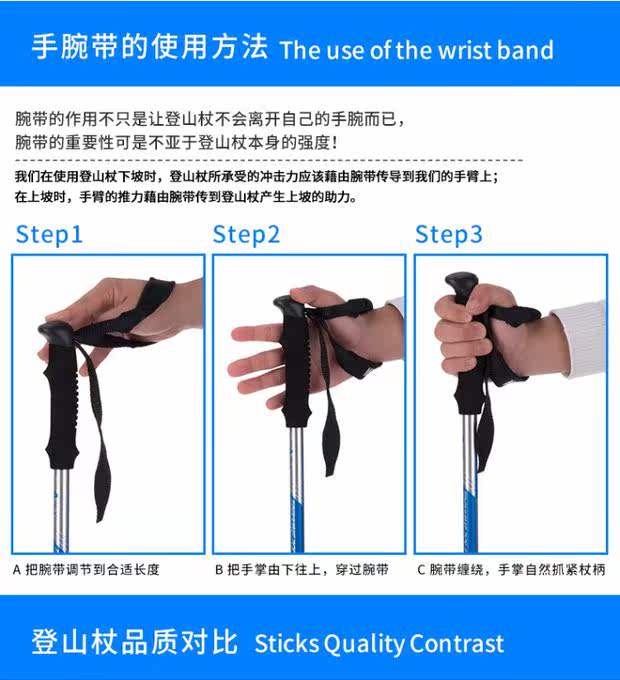 手腕带的使用方法 The use of the wrist band

腕带的作用不只是让登山杖不会离开自己的手腕而已，
腕带的重要性可是不亚于登山杖本身的强度！

我们在使用登山杖下坡时，登山杖所承受的冲击力应该藉由腕带传导到我们的手臂上；
在上坡时，手臂的推力藉由腕带传到登山杖产生上坡的助力。

Step1

A 把腕带调节到合适长度

Step2

B 把手掌由下往上，穿过腕带

Step3

C 腕带缠绕，手掌自然抓紧杖柄

登山杖品质对比 Sticks Quality Contrast