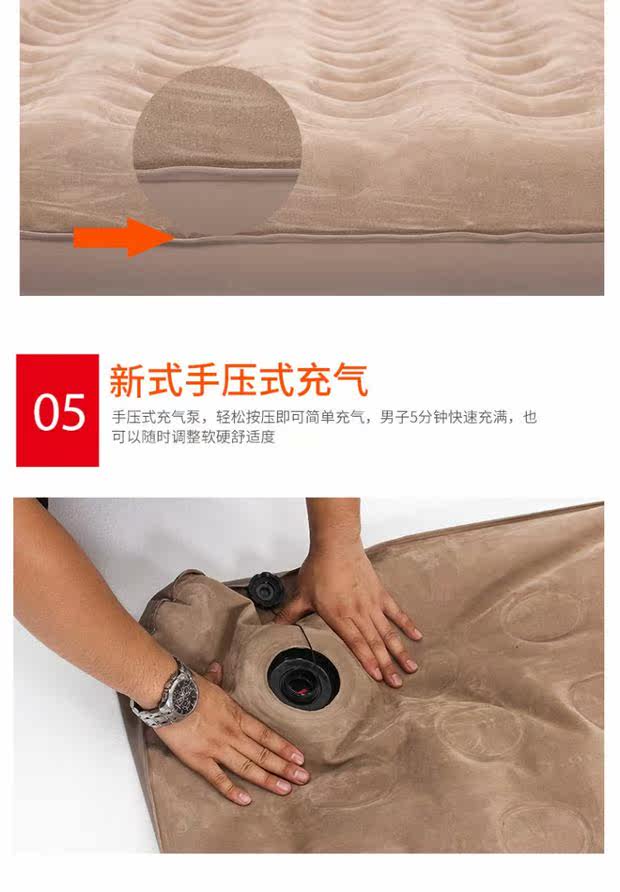 05

新式手压式充气

手压式充气泵，轻松按压即可简单充气，男子5分钟快速充满，也可以随时调整软硬舒适度