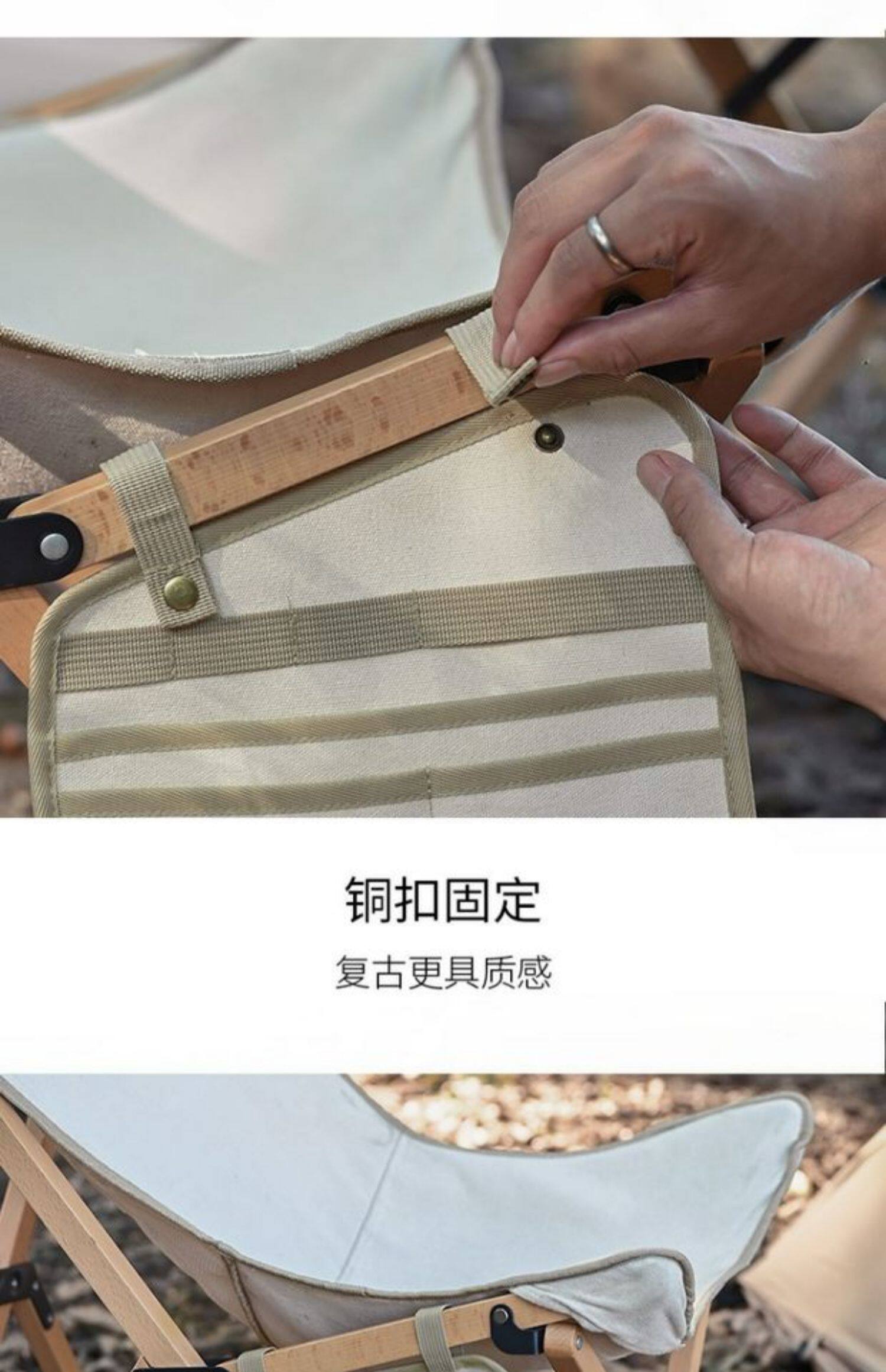 铜扣固定

复古更具质感