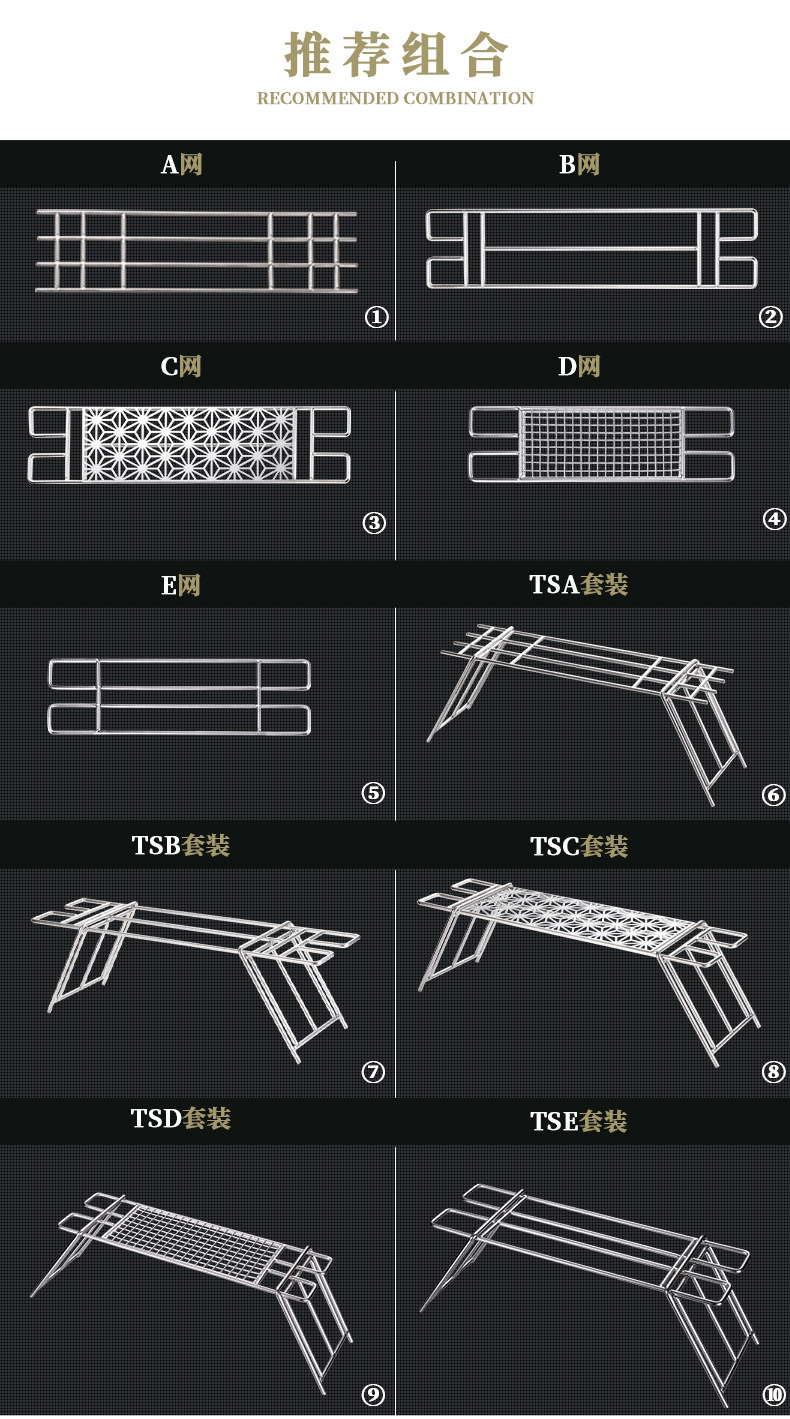 推荐组合
RECOMMENDED COMBINATION

A网
①

B网
②

C网
③

D网
④

E网
⑤

TSA套装
⑥

TSB套装
⑦

TSC套装
⑧

TSD套装
⑨

TSE套装
⑩