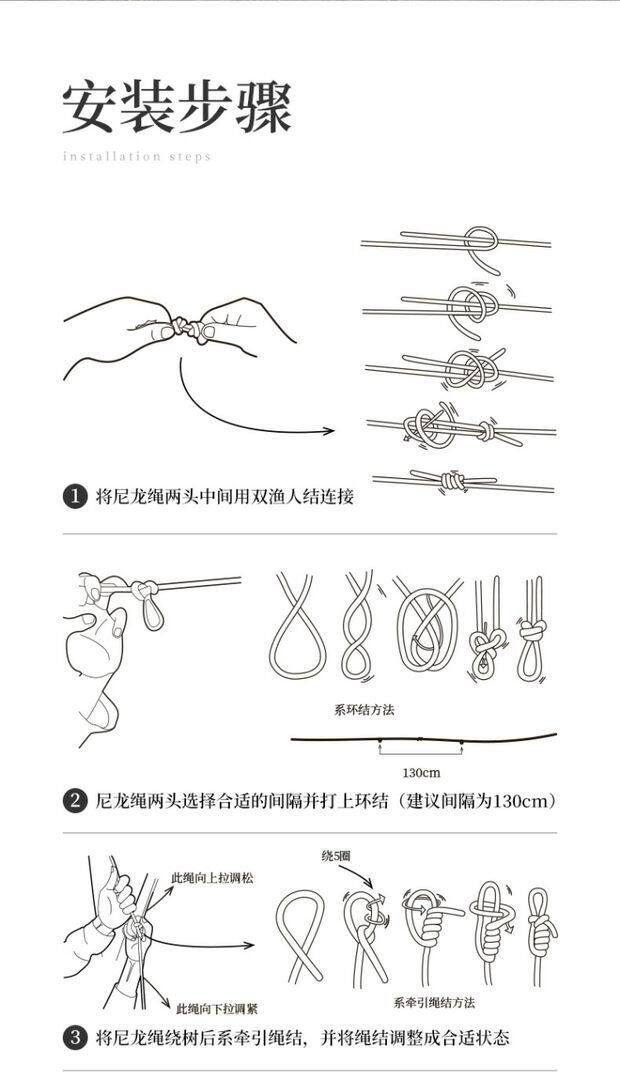 安装步骤

installation steps

1 将尼龙绳两头中间用双渔人结连接

系环结方法

130cm

2 尼龙绳两头选择合适的间隔并打上环结（建议间隔为130cm）

此绳向上拉调松

此绳向下拉调紧

绕5圈

系牵引绳结方法

3 将尼龙绳绕树后系牵引绳结，并将绳结调整成合适状态