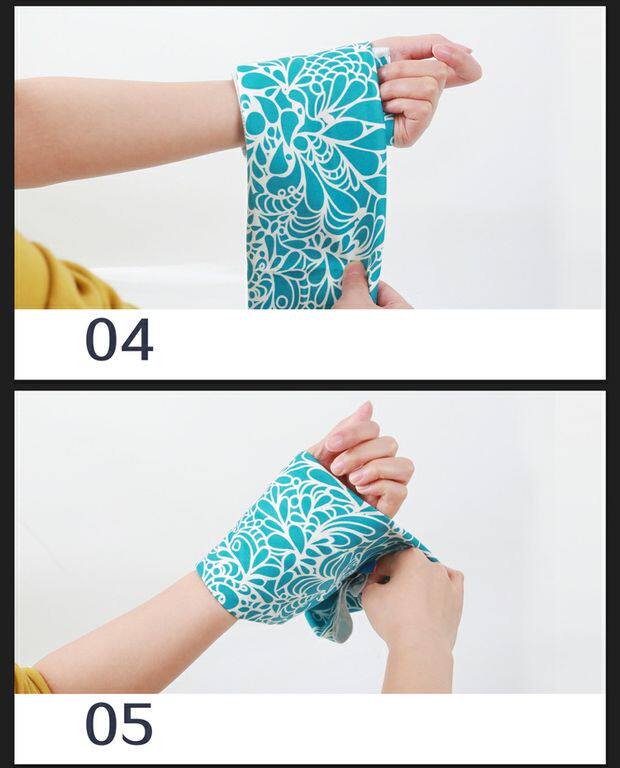 04

05