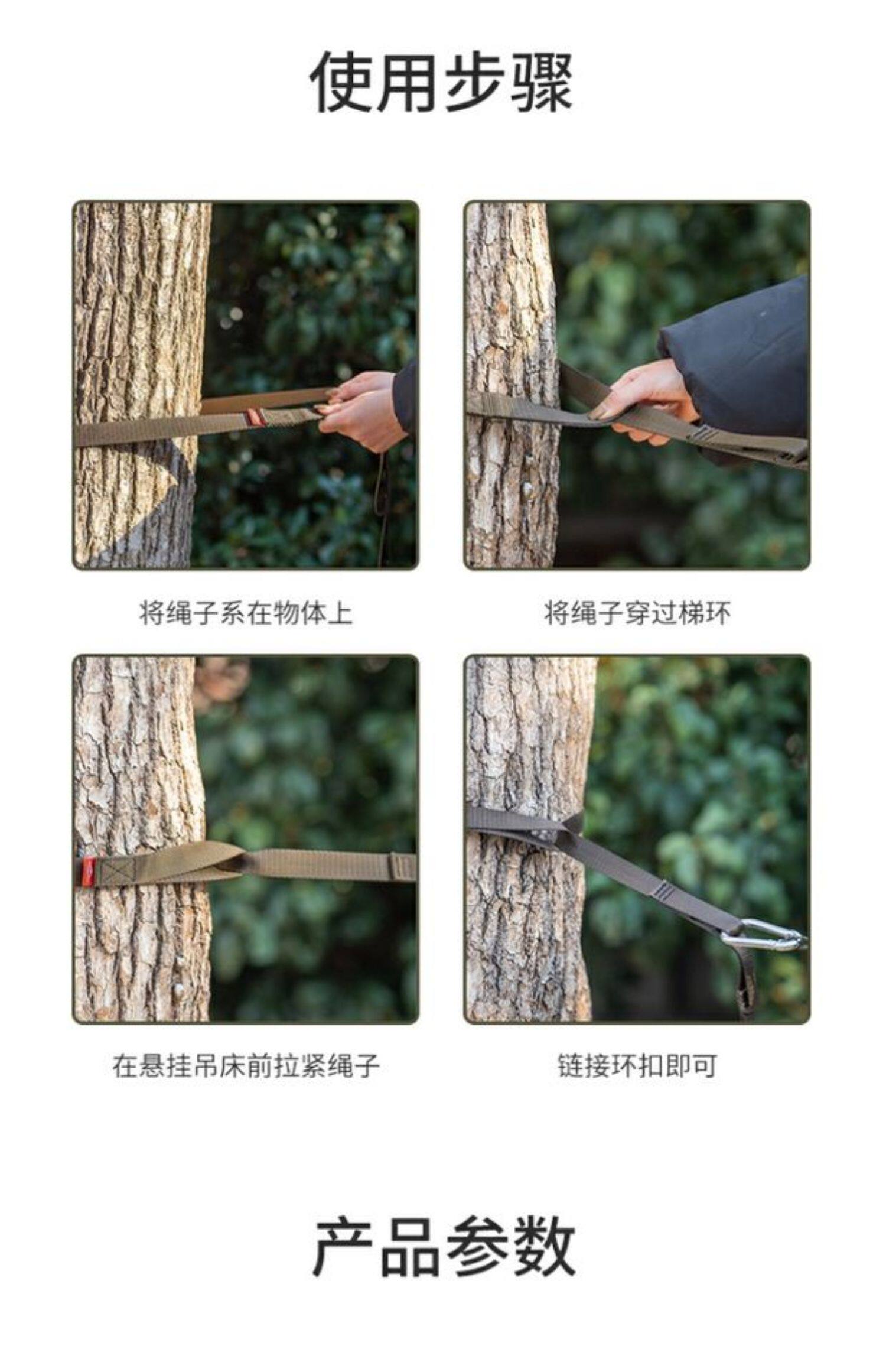 使用步骤

将绳子系在物体上

将绳子穿过梯环

在悬挂吊床前拉紧绳子

链接环扣即可

产品参数