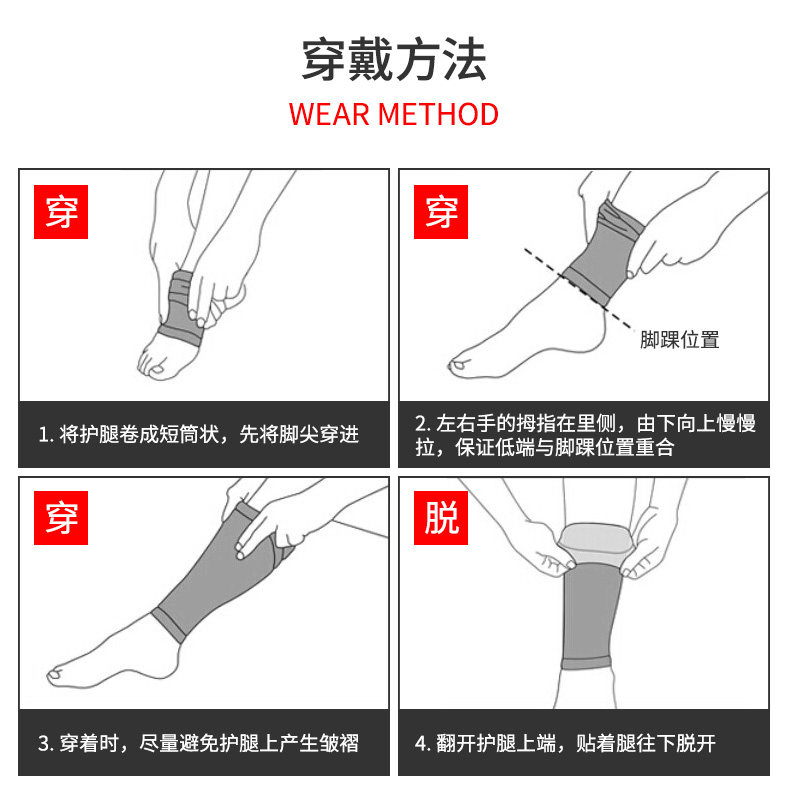 穿戴方法
WEAR METHOD

穿

1. 将护腿卷成短筒状，先将脚尖穿进

穿

脚踝位置

2. 左右手的拇指在里侧，由下向上慢慢拉，保证低端与脚踝位置重合

穿

3. 穿着时，尽量避免护腿上产生皱褶

脱

4. 翻开护腿上端，贴着腿往下脱开