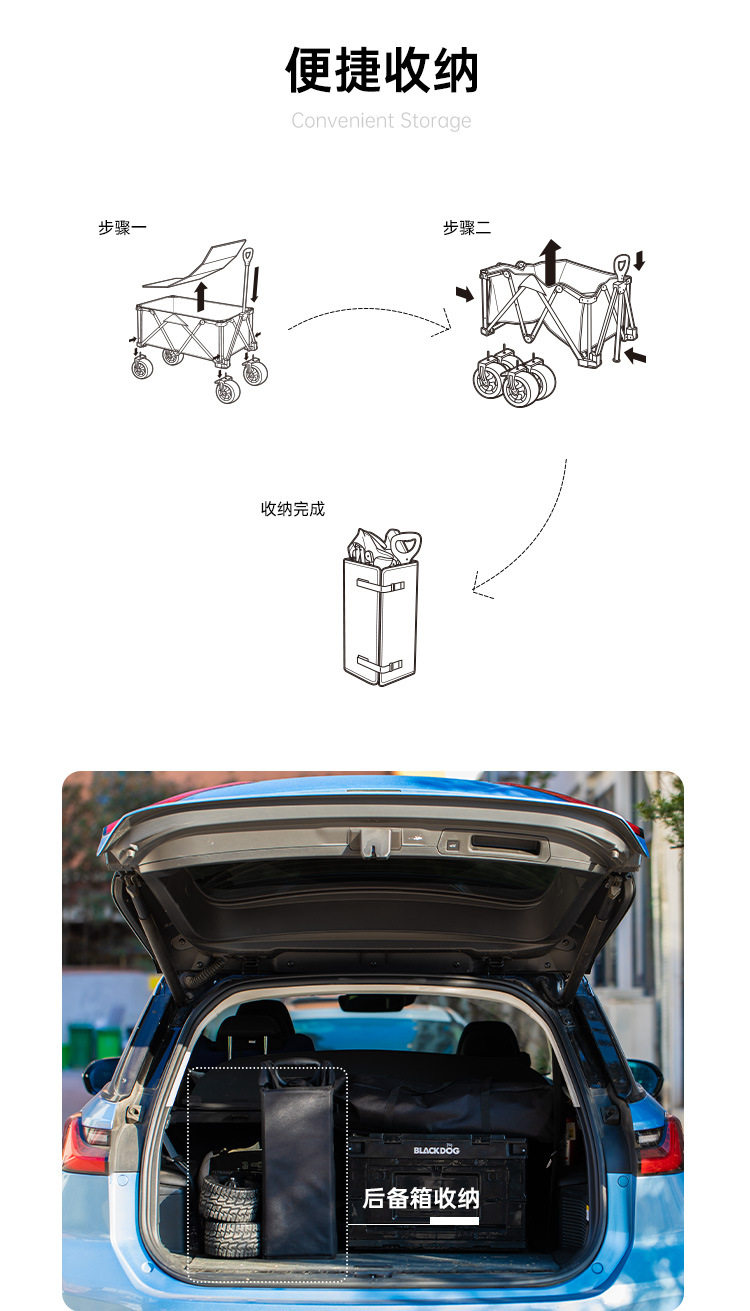 便捷收纳

Convenient Storage

步骤一

步骤二

收纳完成

BLACKDOG

后备箱收纳