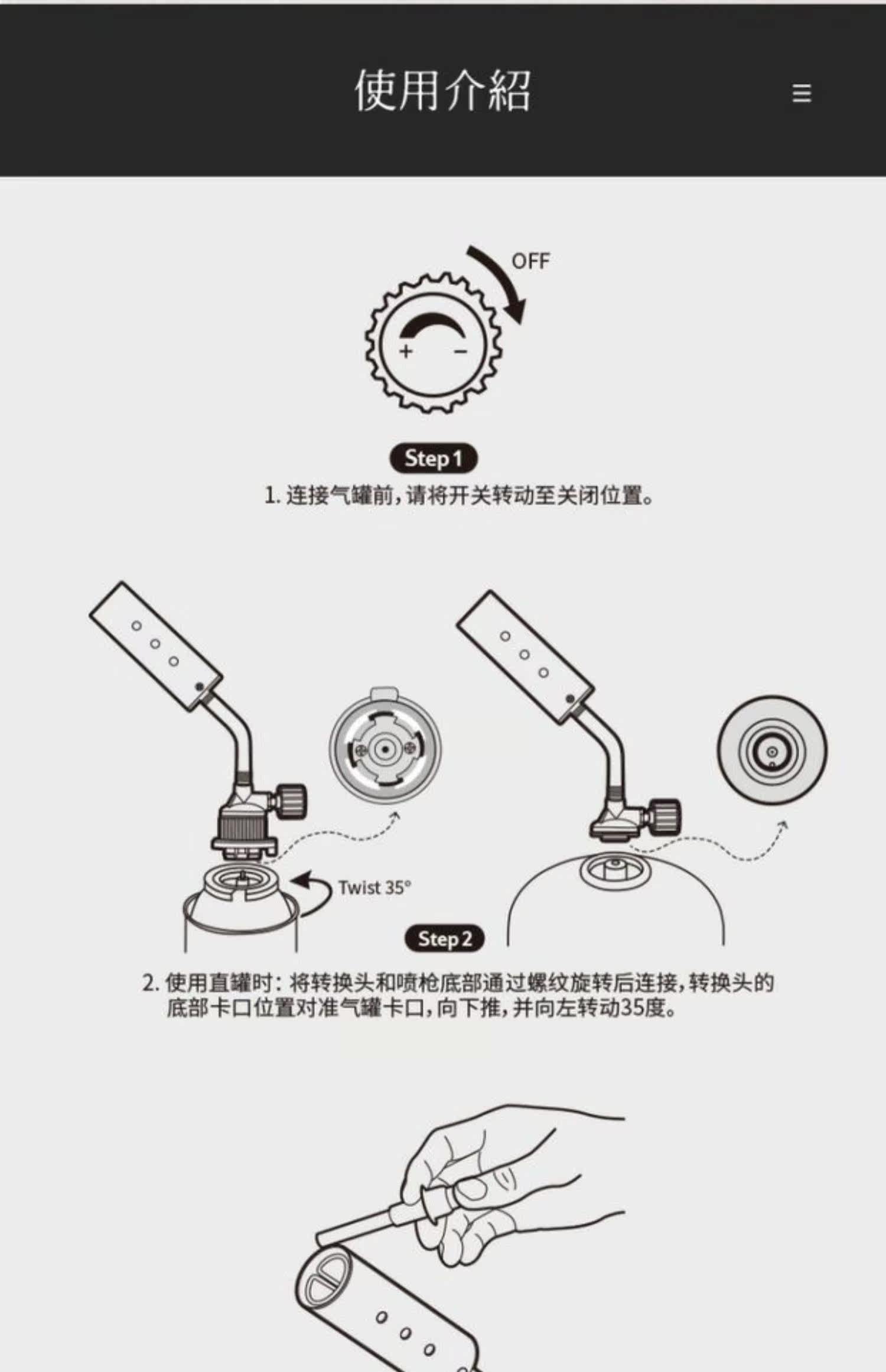 使用介紹

≡

OFF

+ −

Step 1

1. 连接气罐前，请将开关转动至关闭位置。

Twist 35°

Step 2

2. 使用直罐时：将转换头和喷枪底部通过螺纹旋转后连接，转换头的底部卡口位置对准气罐卡口，向下推，并向左转动35度。